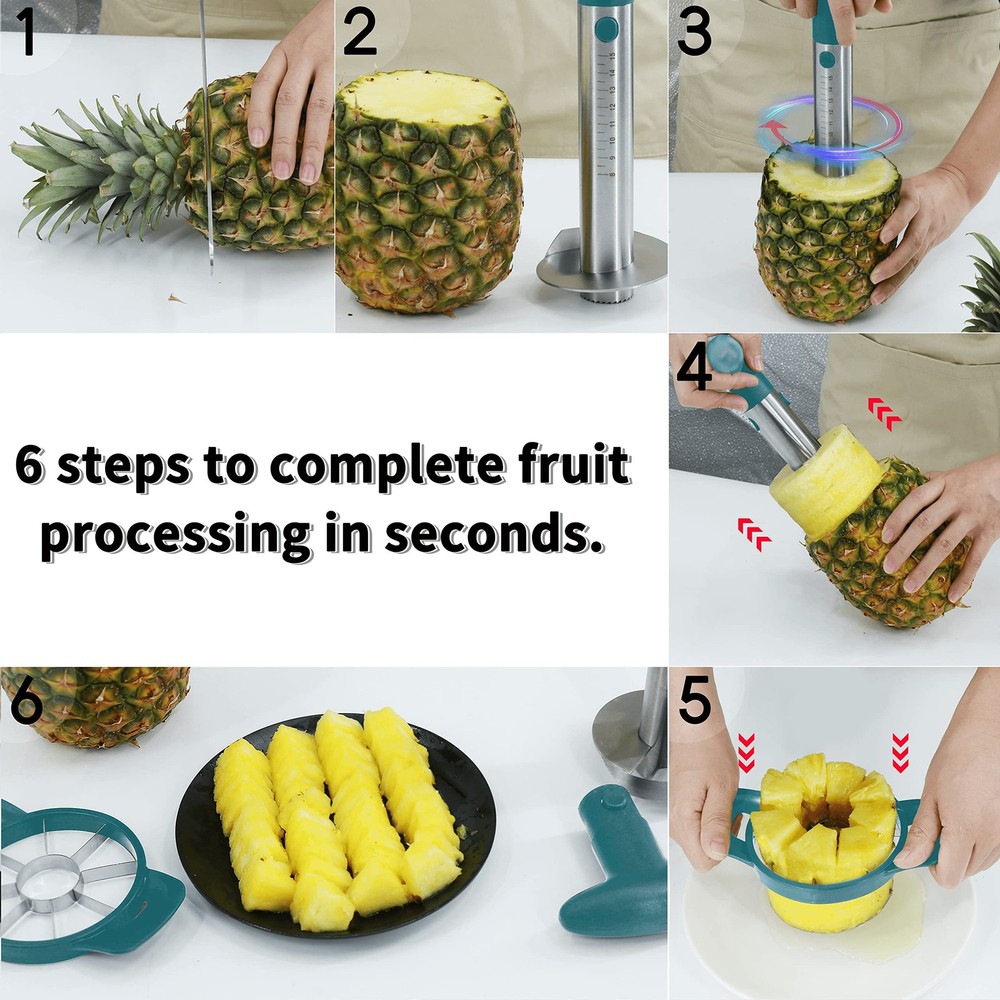 1

2

3

4

6 steps to complete fruit processing in seconds.

6

5