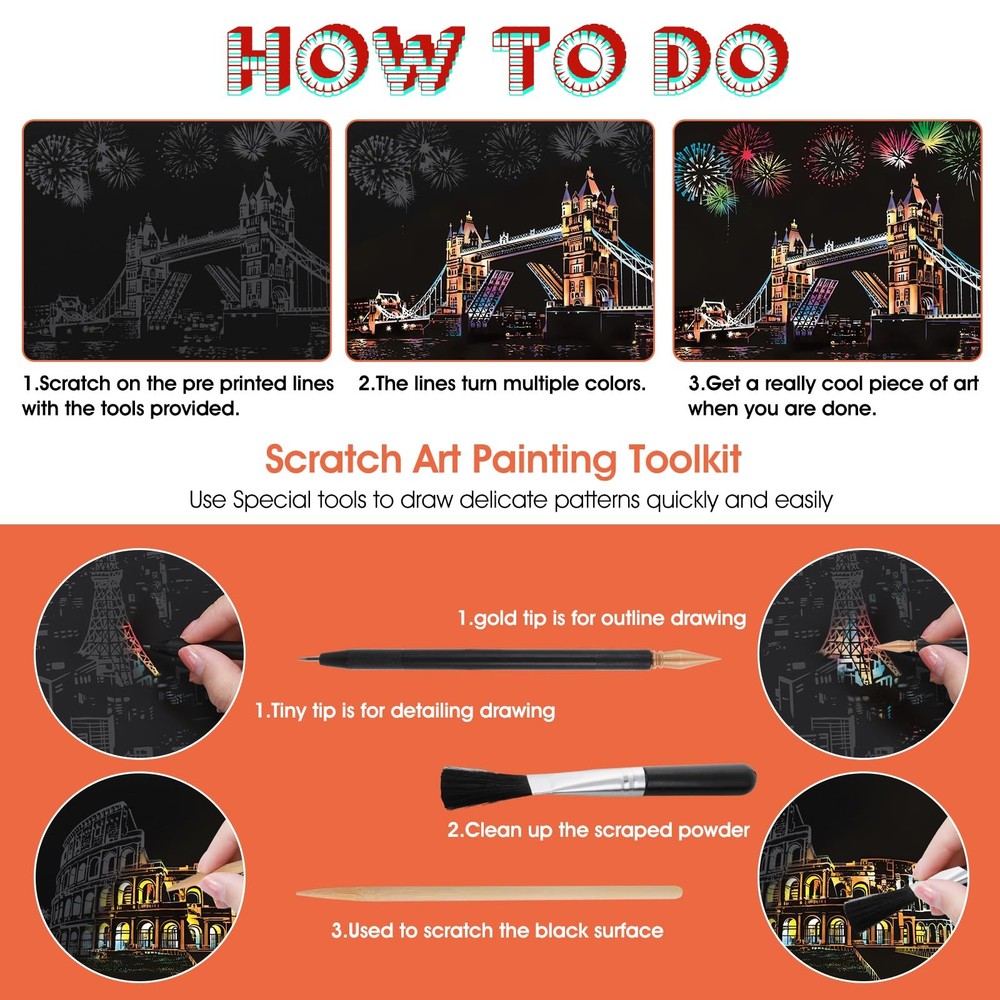 HOW TO DO

1.Scratch on the pre printed lines with the tools provided.

2.The lines turn multiple colors.

3.Get a really cool piece of art when you are done.

Scratch Art Painting Toolkit

Use Special tools to draw delicate patterns quickly and easily

1.gold tip is for outline drawing

1.Tiny tip is for detailing drawing

2.Clean up the scraped powder

3.Used to scratch the black surface