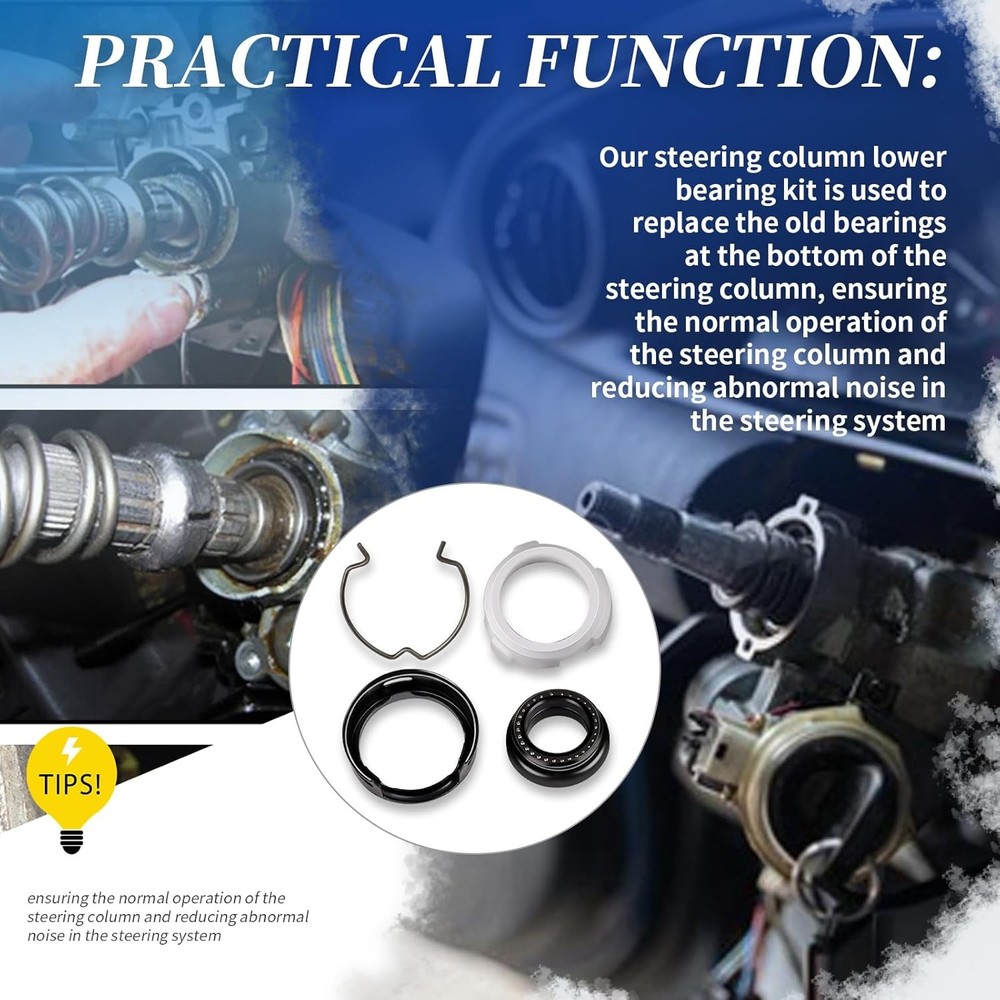 PRACTICAL FUNCTION:

Our steering column lower bearing kit is used to replace the old bearings at the bottom of the steering column, ensuring the normal operation of the steering column and reducing abnormal noise in the steering system

TIPS!

ensuring the normal operation of the steering column and reducing abnormal noise in the steering system