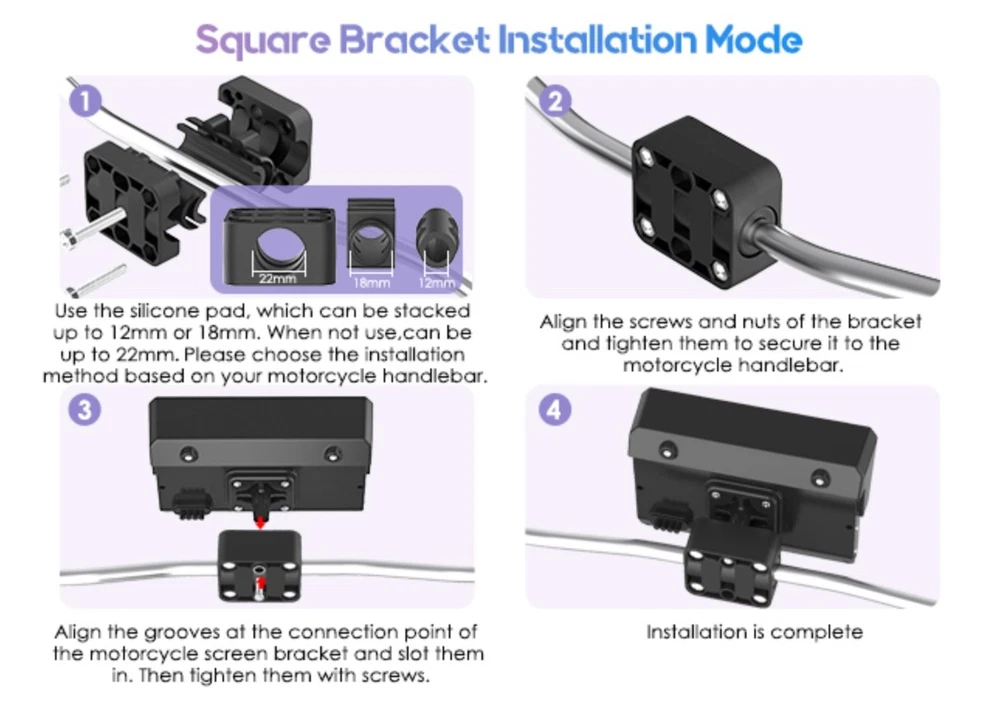 Square Bracket Installation Mode

1

22mm

18mm

12mm

Use the silicone pad, which can be stacked up to 12mm or 18mm. When not use,can be up to 22mm. Please choose the installation method based on your motorcycle handlebar.

2

Align the screws and nuts of the bracket and tighten them to secure it to the motorcycle handlebar.

3

Align the grooves at the connection point of the motorcycle screen bracket and slot them in. Then tighten them with screws.

4

Installation is complete