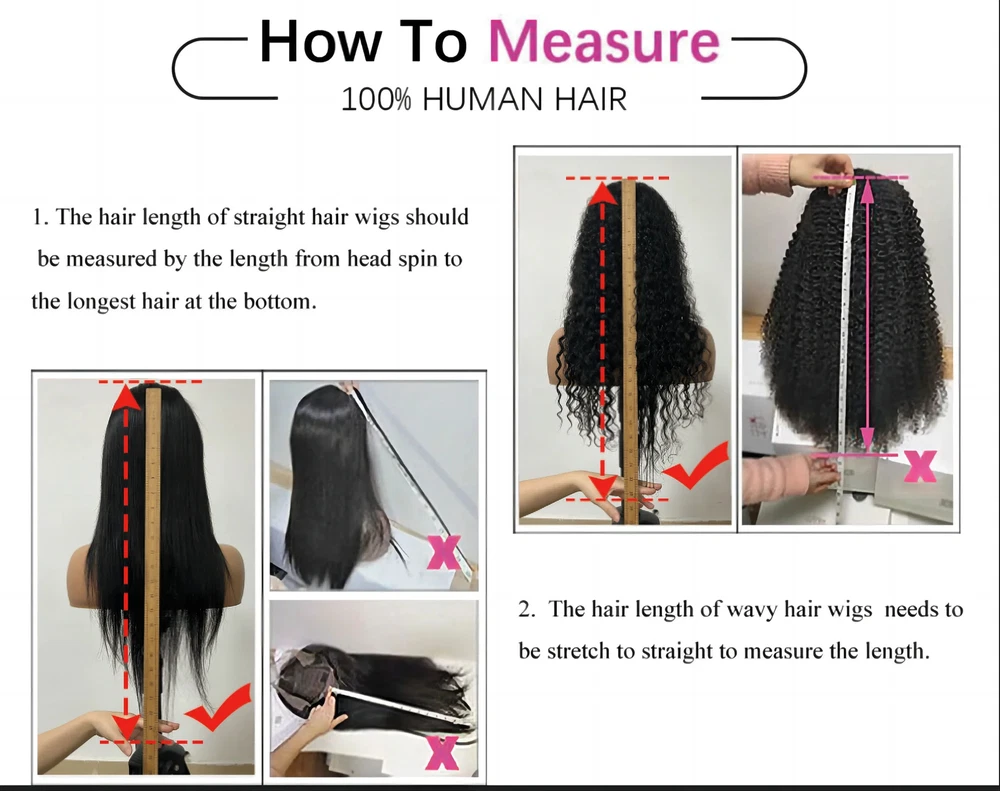 How To Measure
100% HUMAN HAIR

1. The hair length of straight hair wigs should be measured by the length from head spin to the longest hair at the bottom.

2. The hair length of wavy hair wigs needs to be stretch to straight to measure the length.