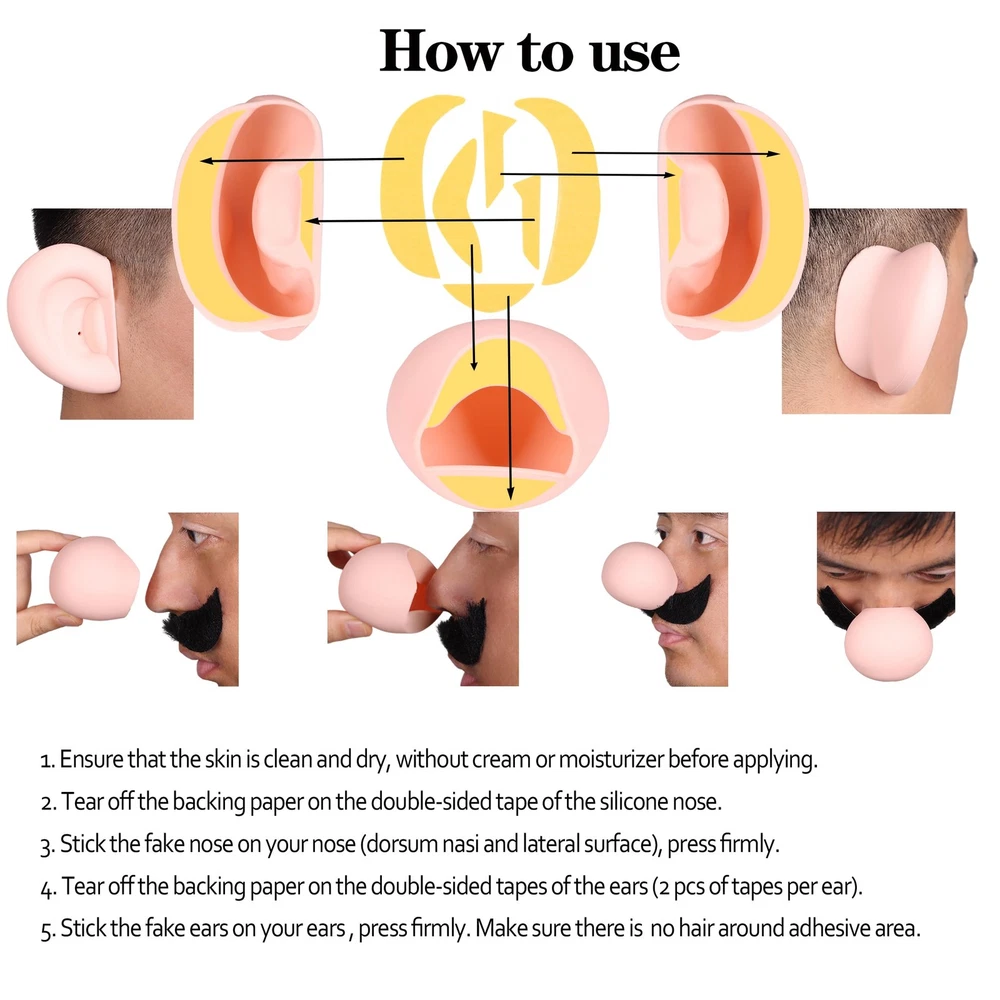 How to use

1. Ensure that the skin is clean and dry, without cream or moisturizer before applying.
2. Tear off the backing paper on the double-sided tape of the silicone nose.
3. Stick the fake nose on your nose (dorsum nasi and lateral surface), press firmly.
4. Tear off the backing paper on the double-sided tapes of the ears (2 pcs of tapes per ear).
5. Stick the fake ears on your ears , press firmly. Make sure there is no hair around adhesive area.