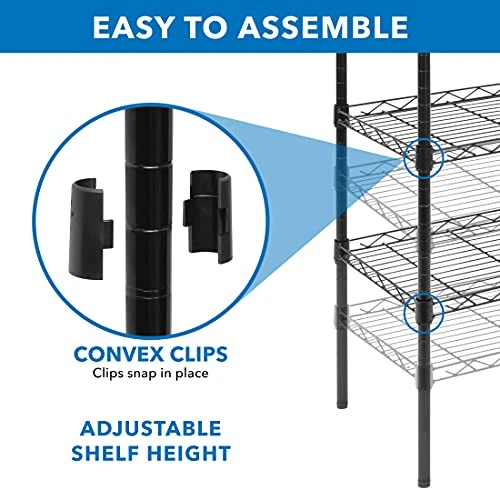 EASY TO ASSEMBLE

CONVEX CLIPS
Clips snap in place

ADJUSTABLE SHELF HEIGHT