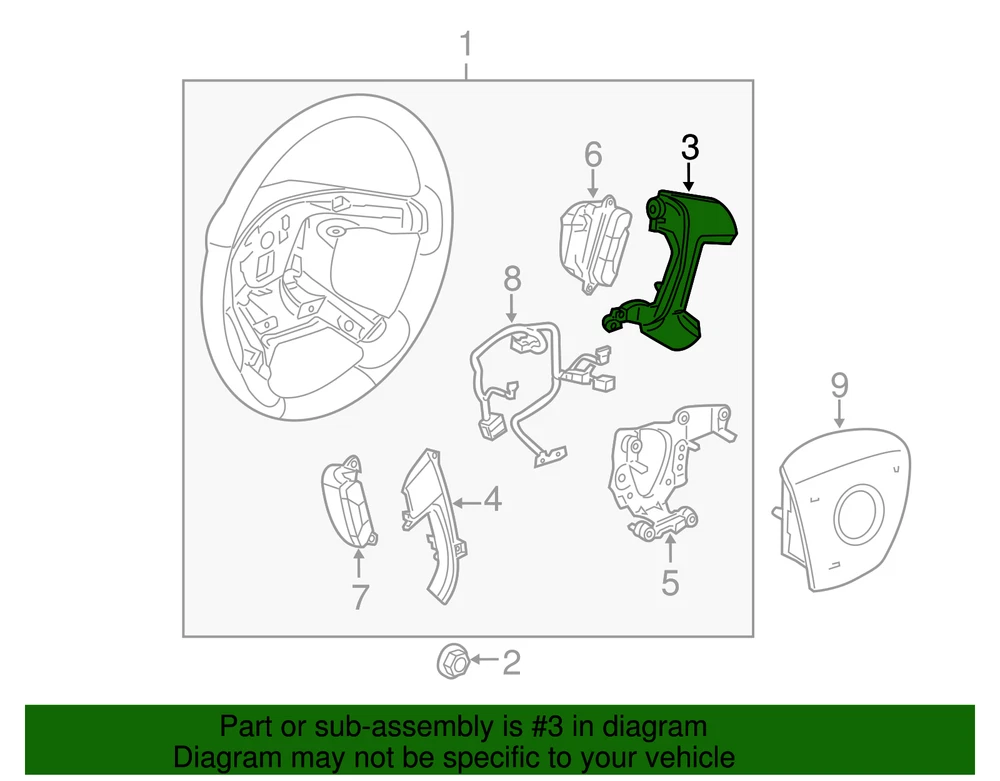 1
6
3
8
9
4
5
7
2

Part or sub-assembly is #3 in diagram
Diagram may not be specific to your vehicle