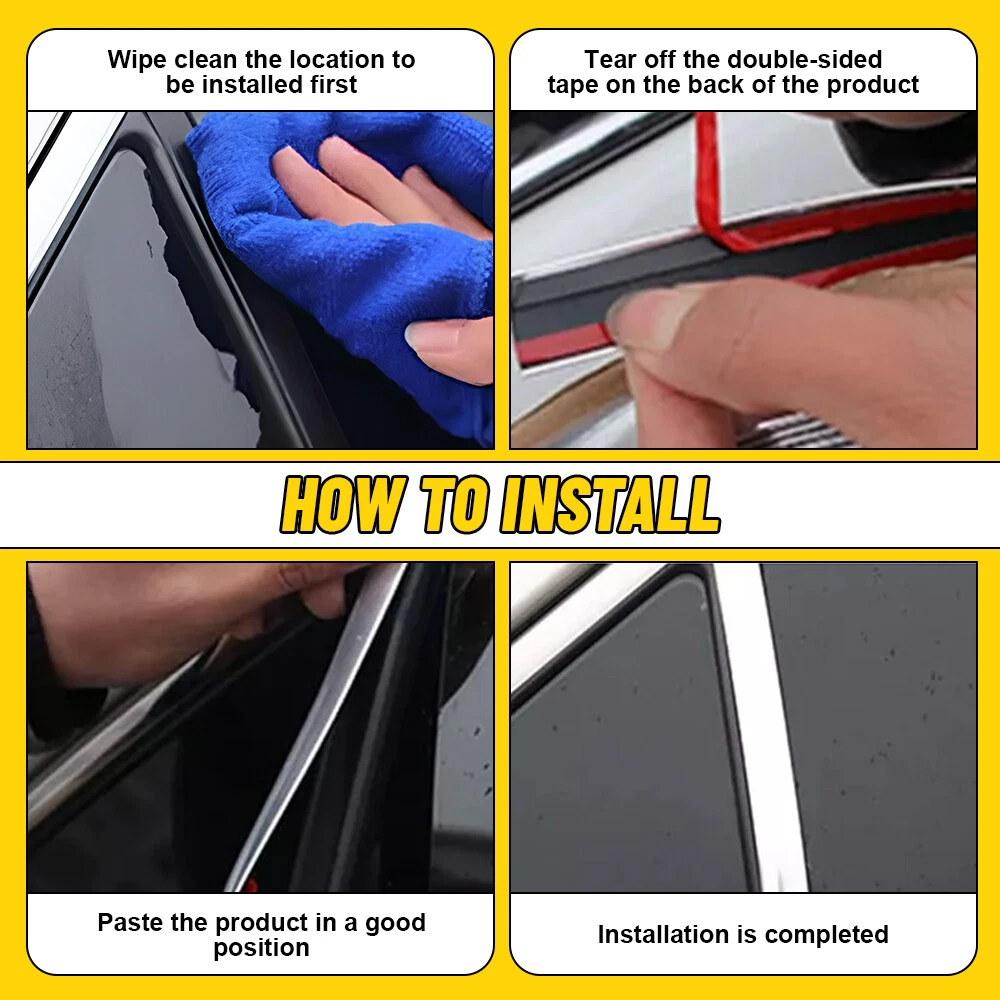 Wipe clean the location to be installed first

Tear off the double-sided tape on the back of the product

HOW TO INSTALL

Paste the product in a good position

Installation is completed