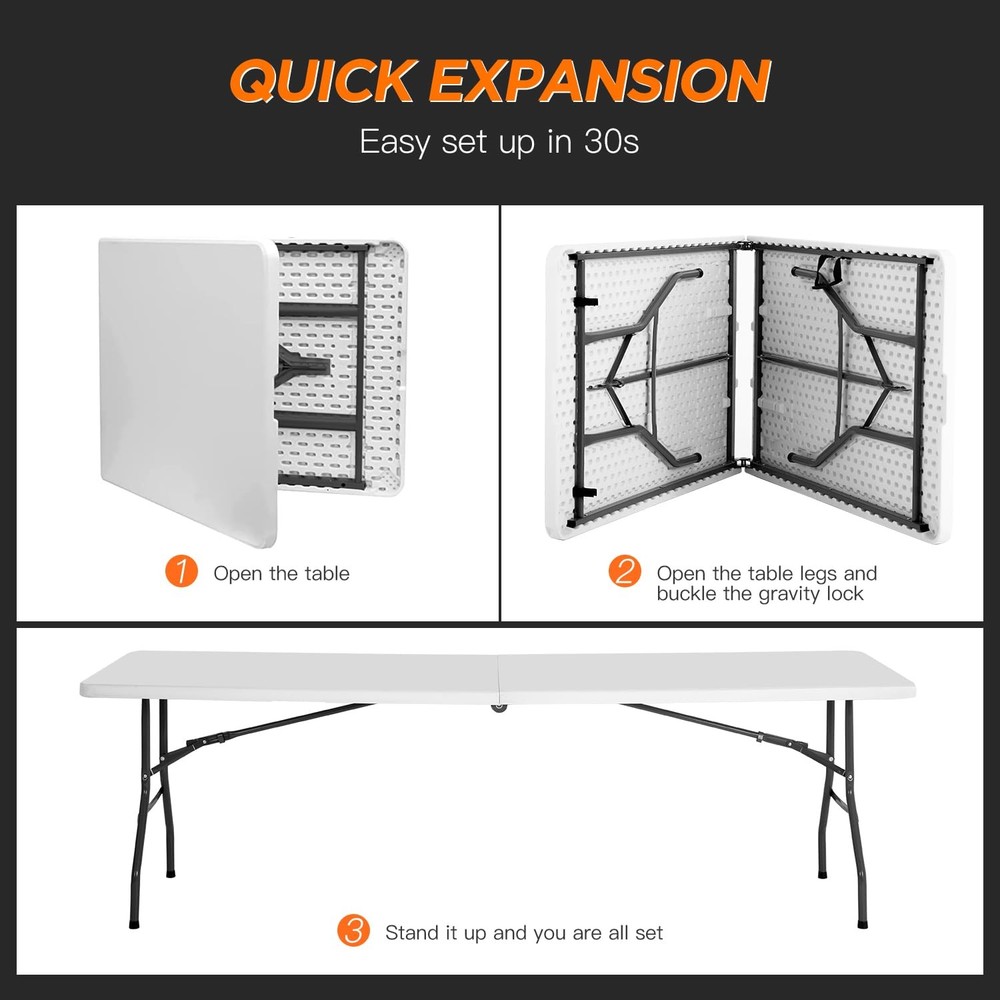 QUICK EXPANSION

Easy set up in 30s

1 Open the table

2 Open the table legs and buckle the gravity lock

3 Stand it up and you are all set