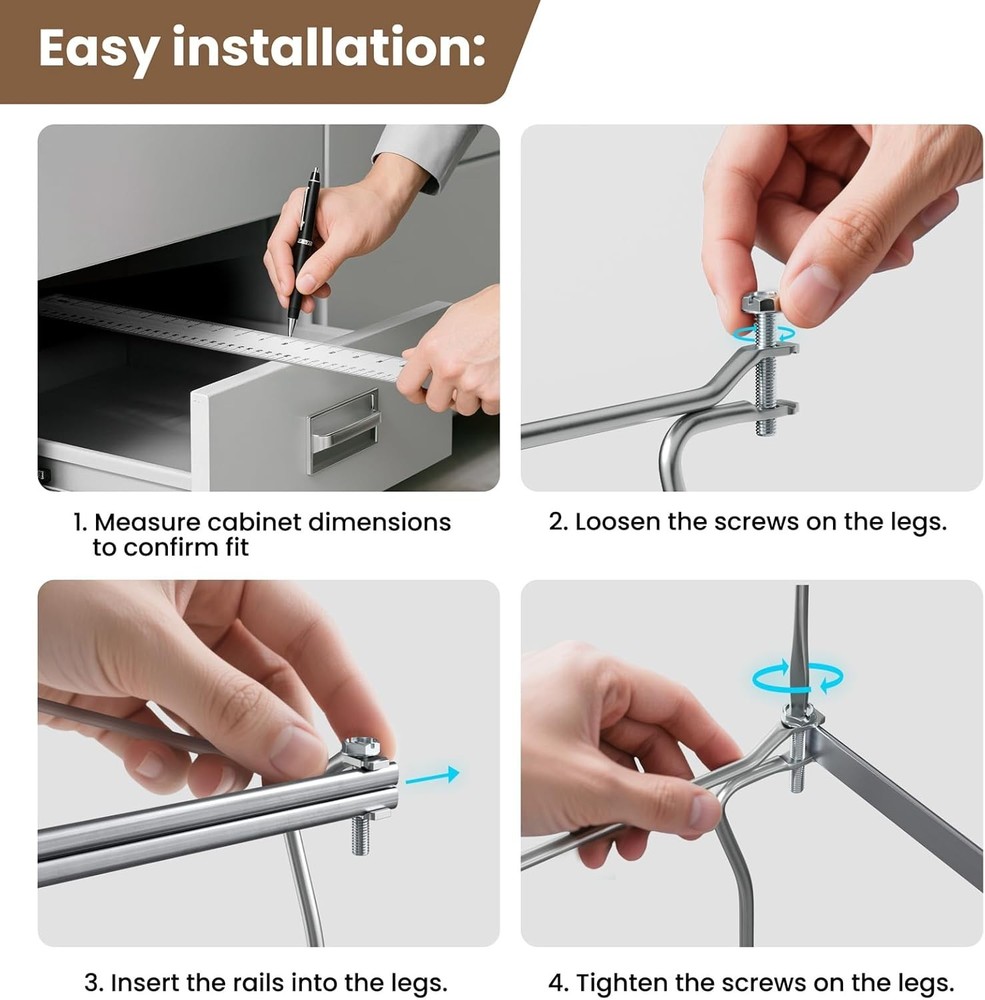 Easy installation:

1. Measure cabinet dimensions to confirm fit

2. Loosen the screws on the legs.

3. Insert the rails into the legs.

4. Tighten the screws on the legs.