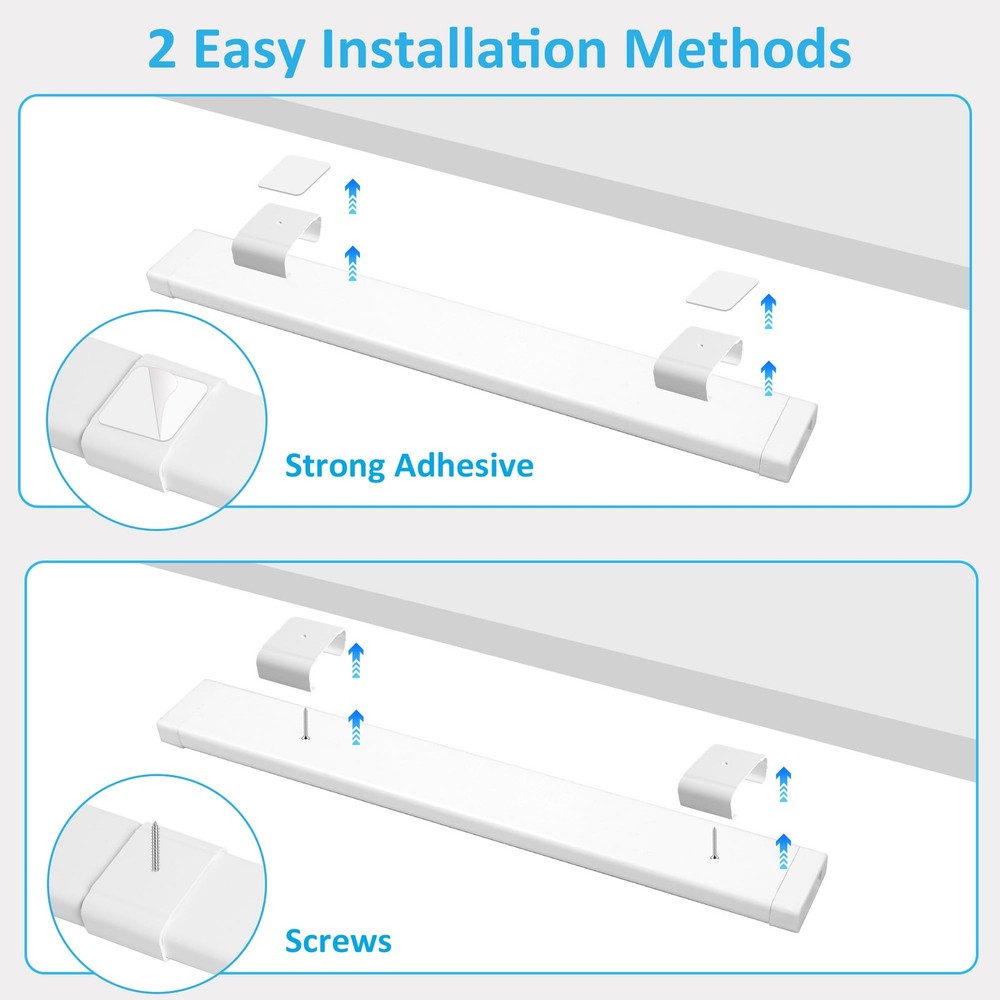 2 Easy Installation Methods

Strong Adhesive

Screws