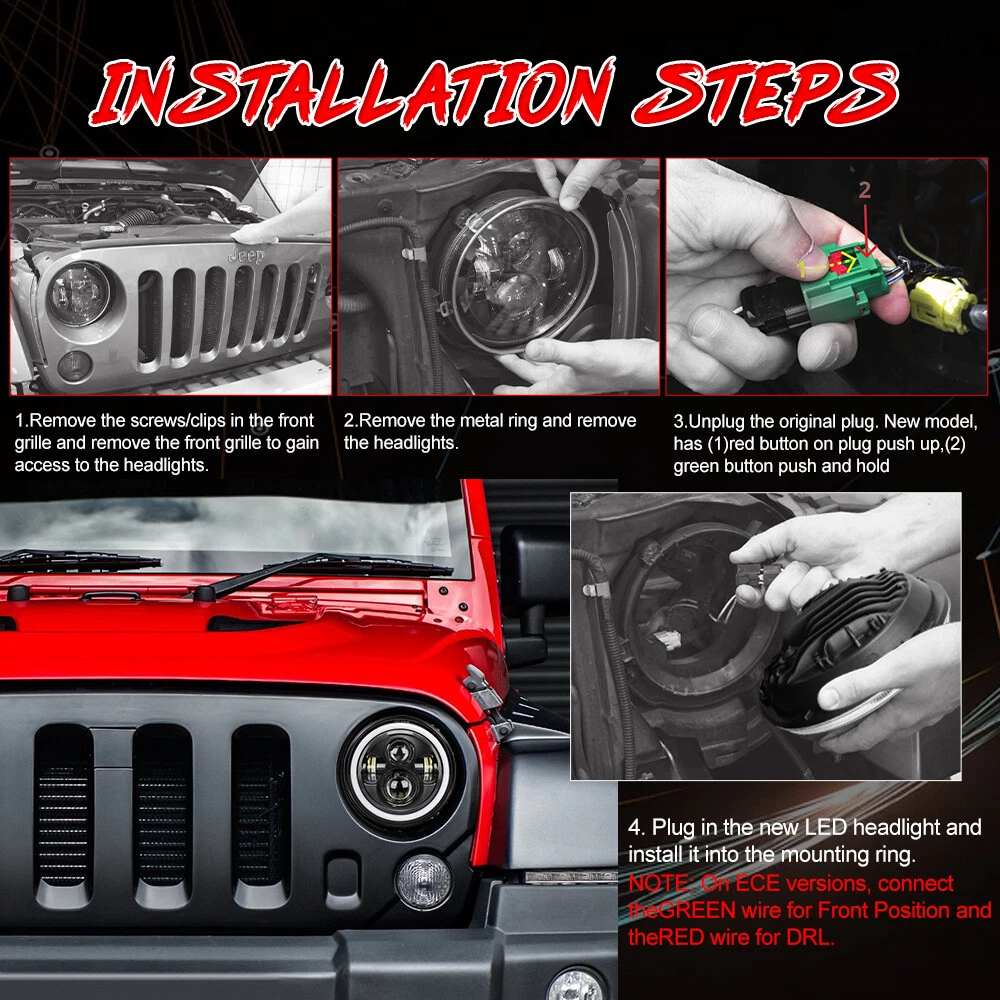 INSTALLATION STEPS

Jeep

2

1

1.Remove the screws/clips in the front grille and remove the front grille to gain access to the headlights.

2.Remove the metal ring and remove the headlights.

3.Unplug the original plug. New model, has (1)red button on plug push up,(2) green button push and hold

4. Plug in the new LED headlight and install it into the mounting ring.

NOTE: On ECE versions, connect theGREEN wire for Front Position and theRED wire for DRL.