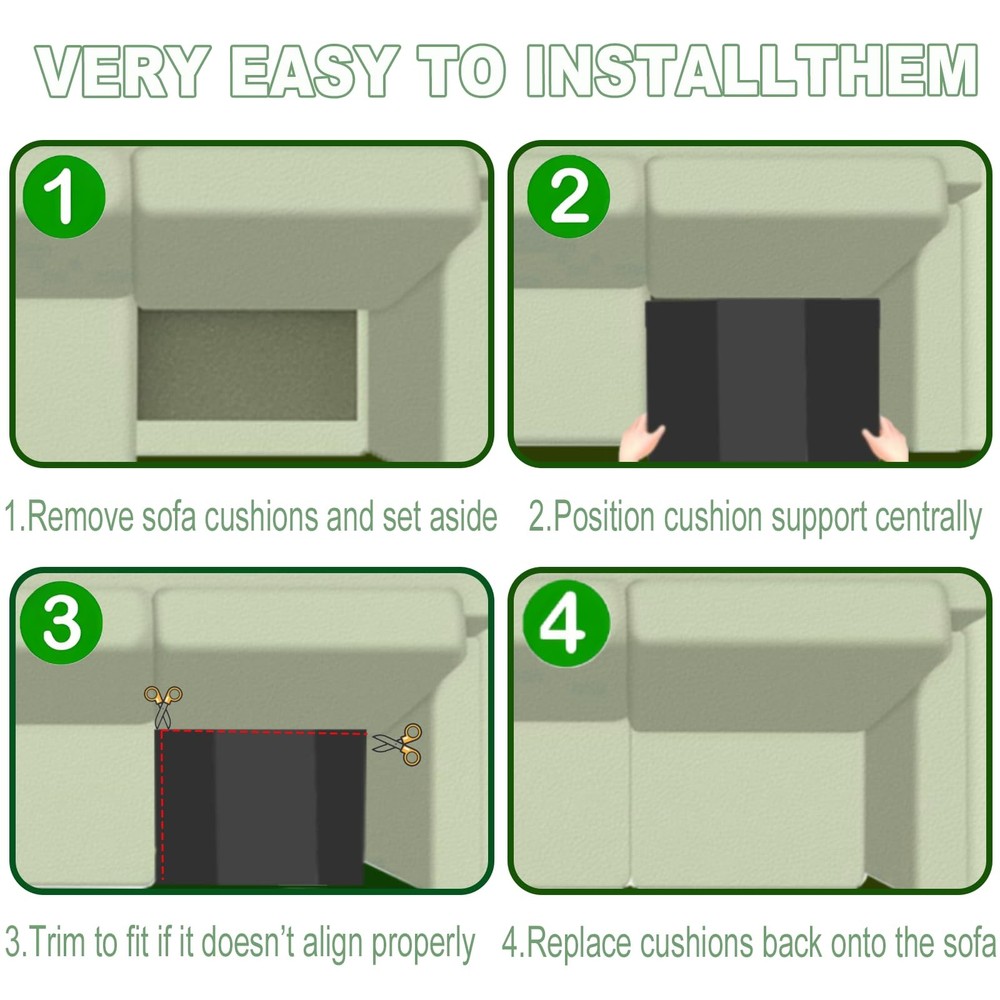 VERY EASY TO INSTALLTHEM

1

2

1.Remove sofa cushions and set aside

2.Position cushion support centrally

3

4

3.Trim to fit if it doesn't align properly

4.Replace cushions back onto the sofa