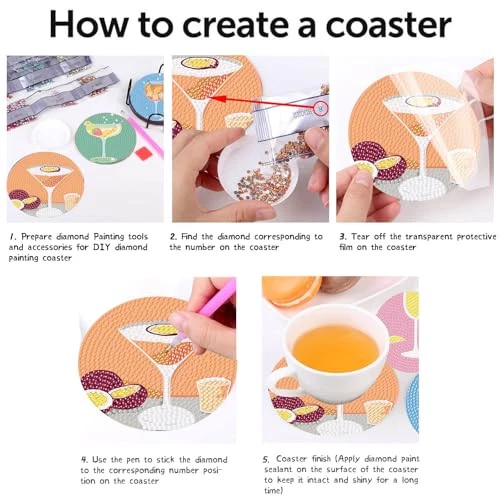 How to create a coaster

1. Prepare diamond Painting tools and accessories for DIY diamond painting coaster

2. Find the diamond corresponding to the number on the coaster

3. Tear off the transparent protective film on the coaster

4. Use the pen to stick the diamond to the corresponding number position on the coaster

5. Coaster finish (Apply diamond paint sealant on the surface of the coaster to keep it intact and shiny for a long time)