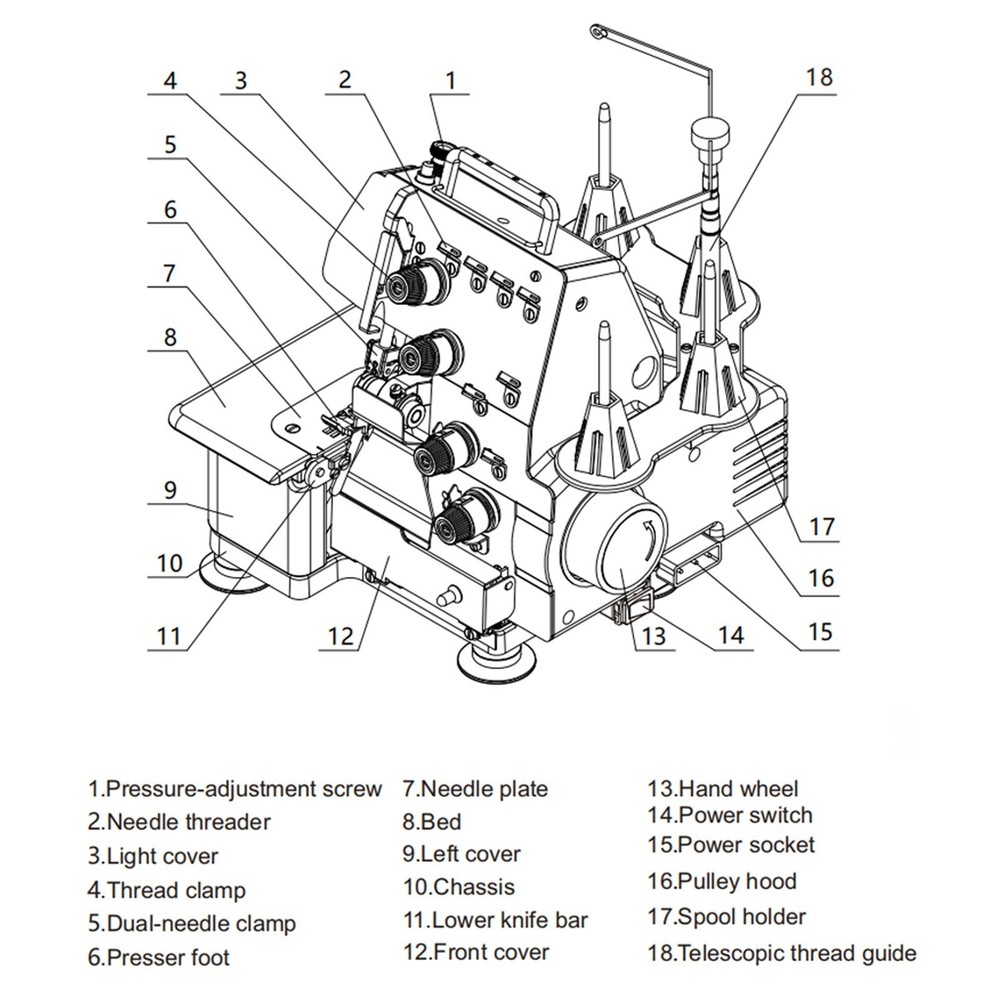 4
3
2
1
18
5
6
7
8
9
10
11
12
13
14
15
16
17

1.Pressure-adjustment screw
2.Needle threader
3.Light cover
4.Thread clamp
5.Dual-needle clamp
6.Presser foot

7.Needle plate
8.Bed
9.Left cover
10.Chassis
11.Lower knife bar
12.Front cover

13.Hand wheel
14.Power switch
15.Power socket
16.Pulley hood
17.Spool holder
18.Telescopic thread guide