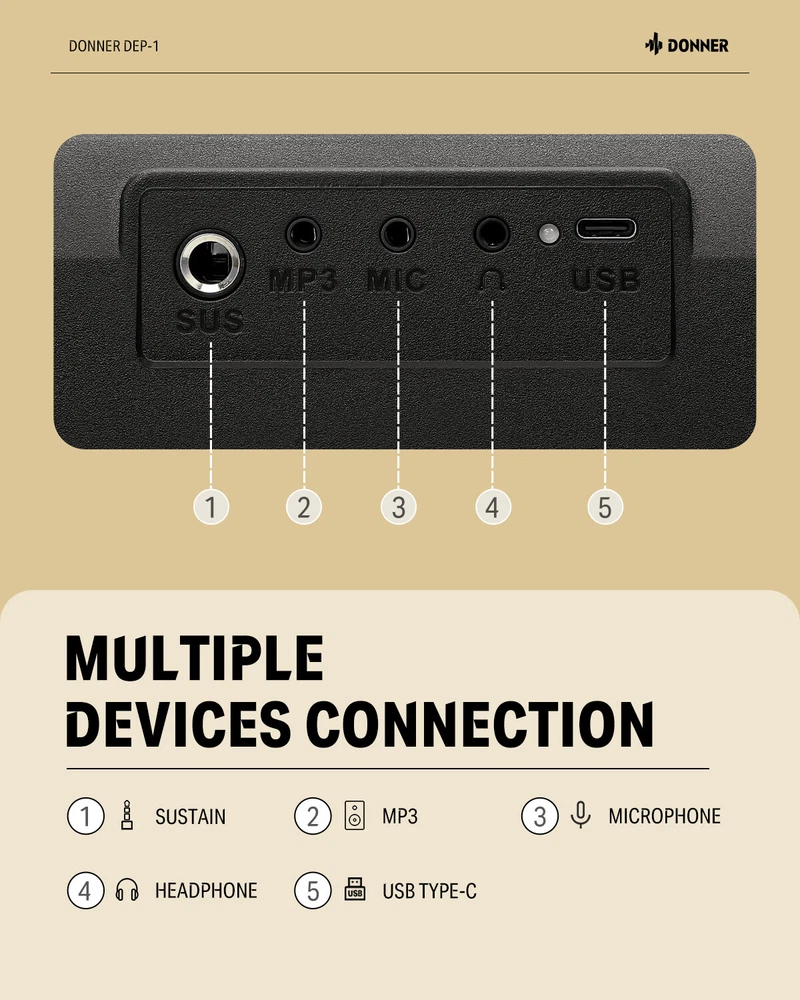 DONNER DEP-1

DONNER

SUS MP3 MIC USB

1 2 3 4 5

MULTIPLE DEVICES CONNECTION

1 SUSTAIN
2 MP3
3 MICROPHONE
4 HEADPHONE
5 USB USB TYPE-C