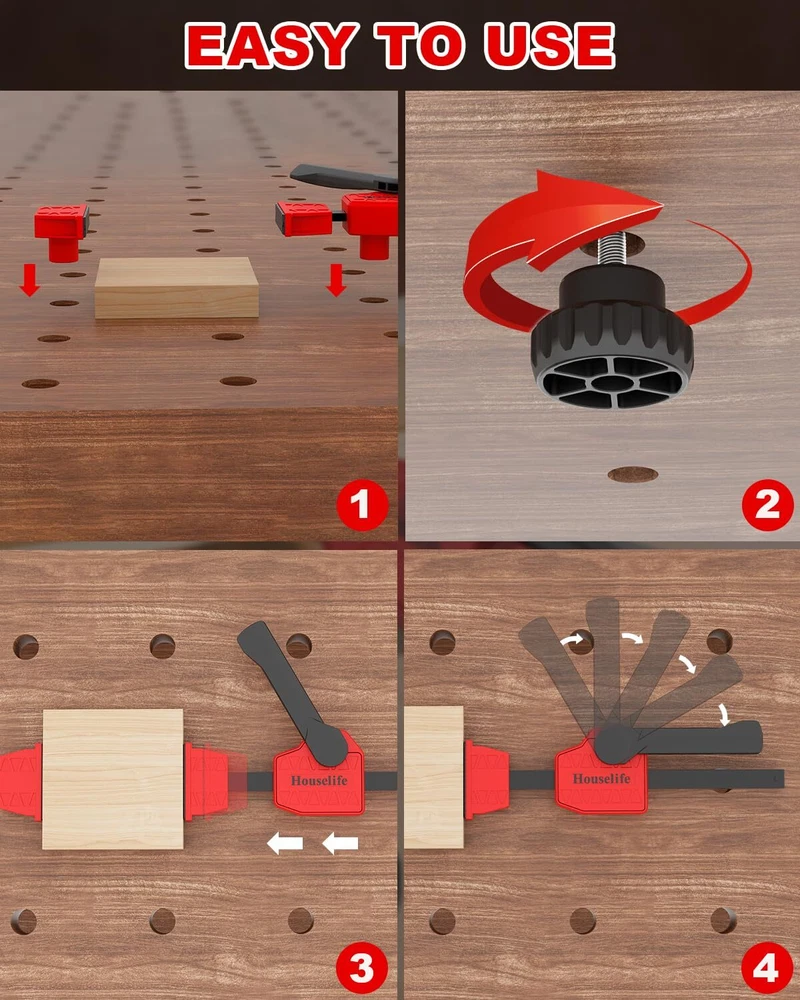 EASY TO USE

1

2

Houselife

3

Houselife

4