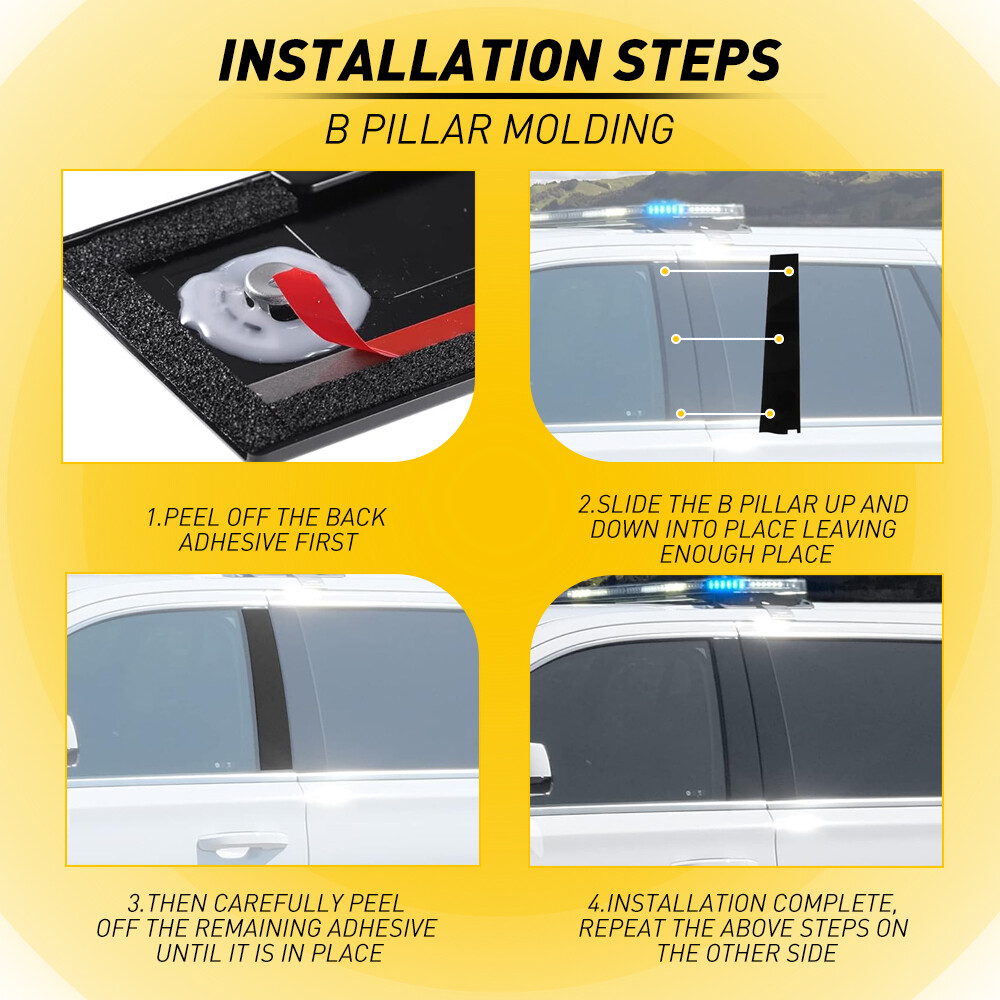 INSTALLATION STEPS

B PILLAR MOLDING

1.PEEL OFF THE BACK ADHESIVE FIRST

2.SLIDE THE B PILLAR UP AND DOWN INTO PLACE LEAVING ENOUGH PLACE

3.THEN CAREFULLY PEEL OFF THE REMAINING ADHESIVE UNTIL IT IS IN PLACE

4.INSTALLATION COMPLETE, REPEAT THE ABOVE STEPS ON THE OTHER SIDE