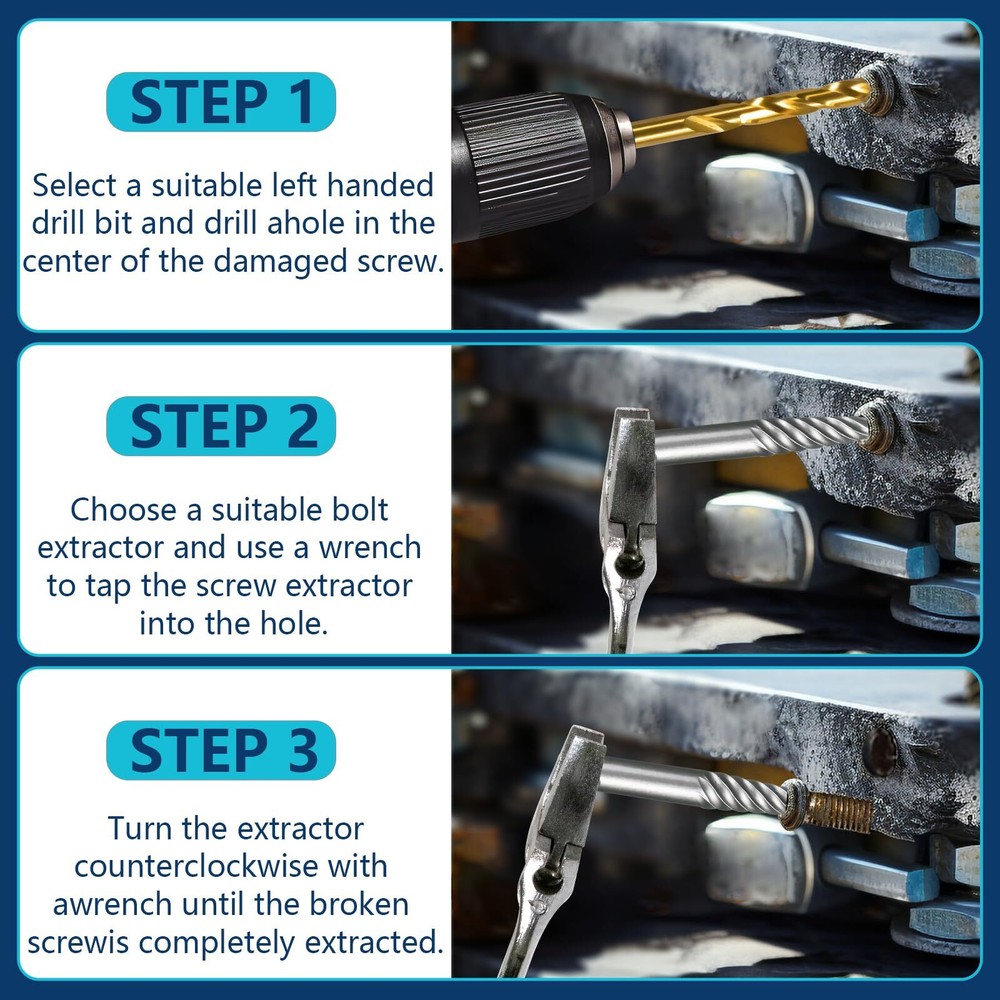 STEP 1

Select a suitable left handed drill bit and drill ahole in the center of the damaged screw.

STEP 2

Choose a suitable bolt extractor and use a wrench to tap the screw extractor into the hole.

STEP 3

Turn the extractor counterclockwise with awrench until the broken screwis completely extracted.