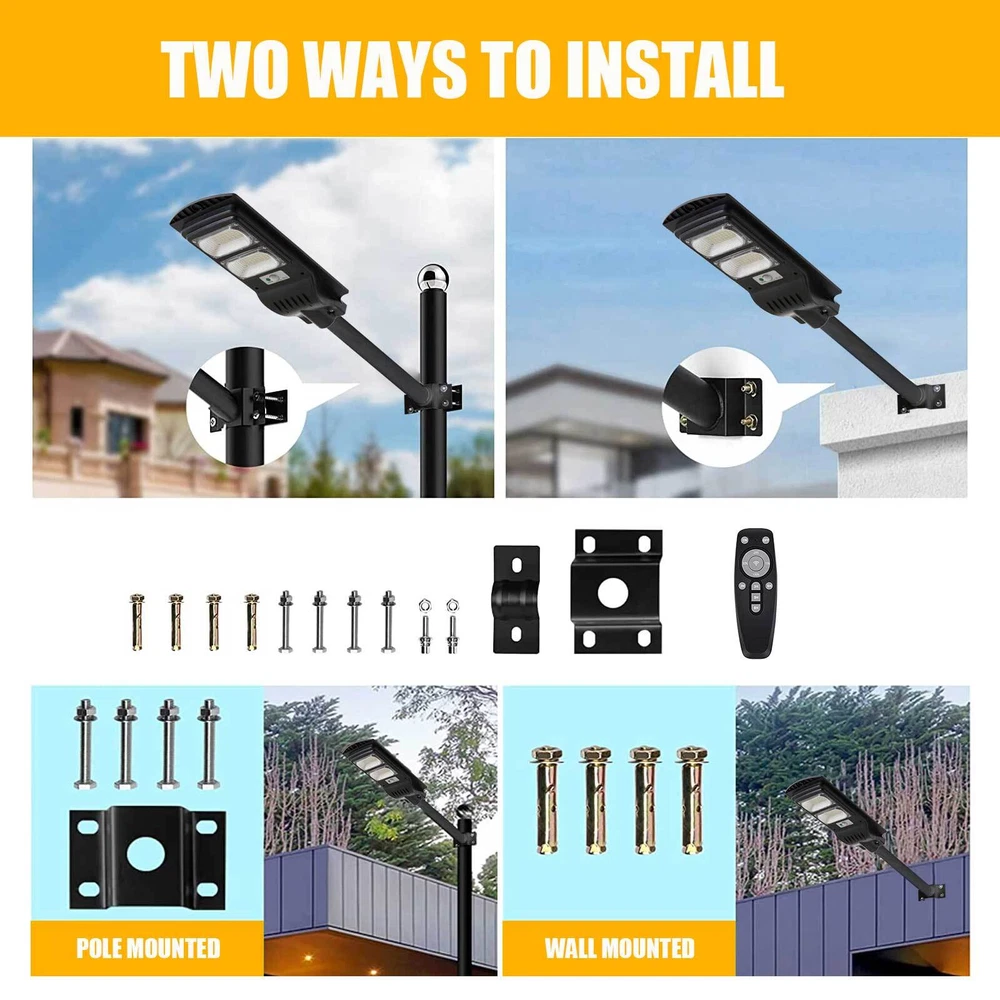 TWO WAYS TO INSTALL

POLE MOUNTED

WALL MOUNTED