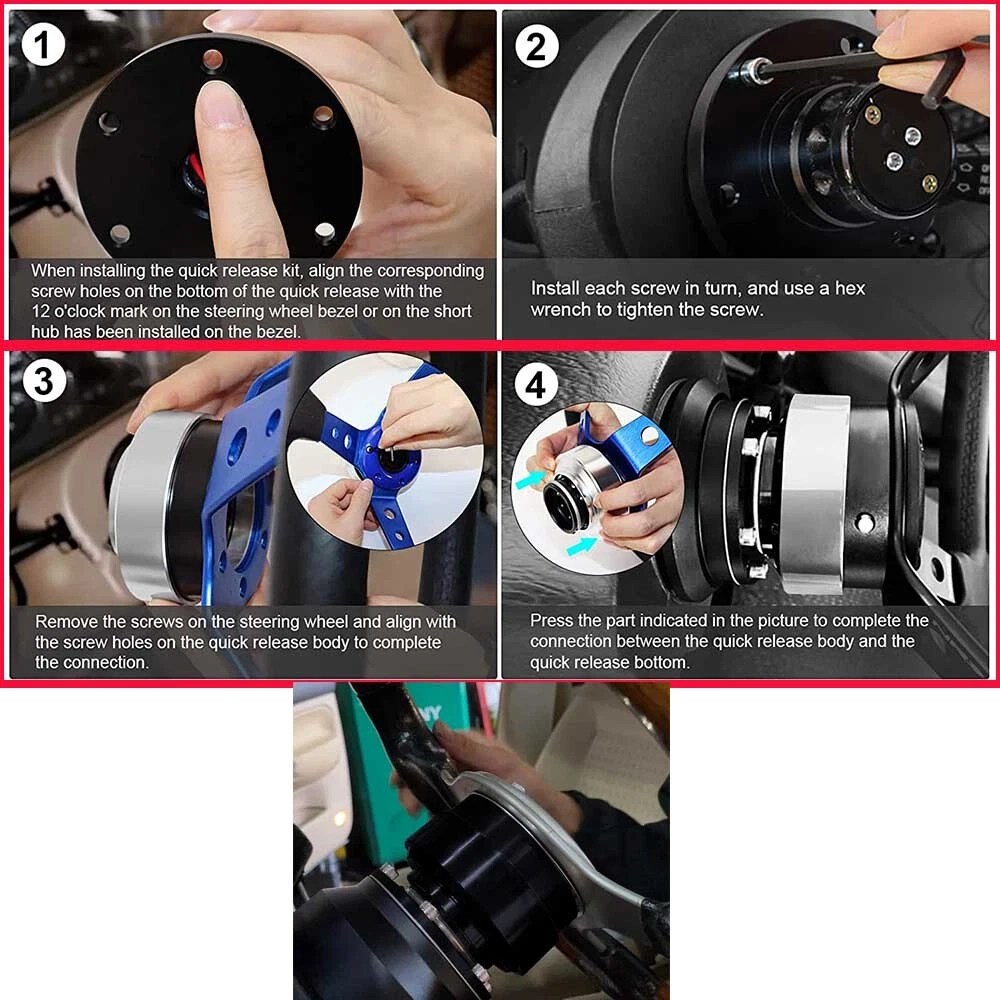 1

When installing the quick release kit, align the corresponding screw holes on the bottom of the quick release with the 12 o'clock mark on the steering wheel bezel or on the short hub has been installed on the bezel.

2

Install each screw in turn, and use a hex wrench to tighten the screw.

3

Remove the screws on the steering wheel and align with the screw holes on the quick release body to complete the connection.

4

Press the part indicated in the picture to complete the connection between the quick release body and the quick release bottom.