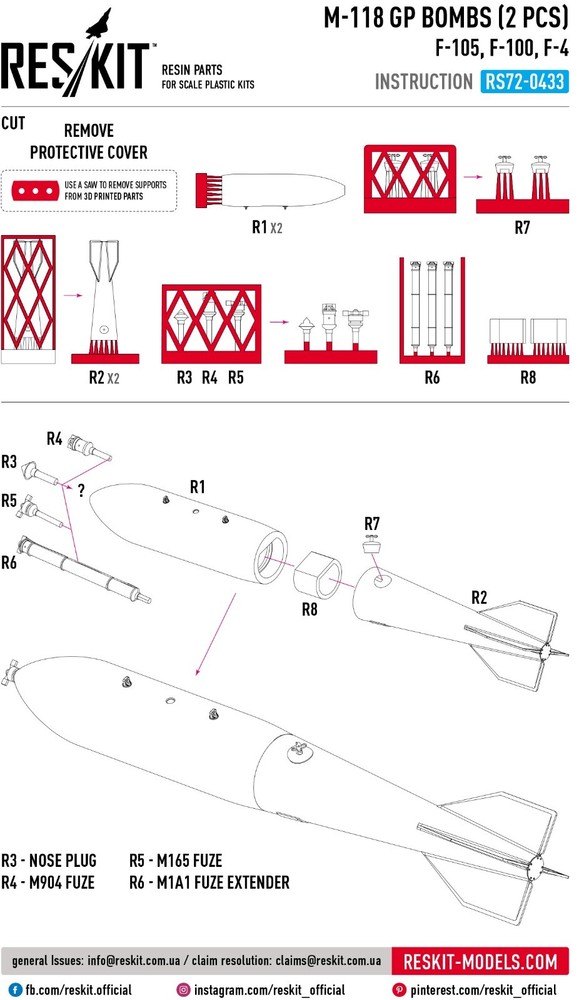 RES/KIT
RESIN PARTS
FOR SCALE PLASTIC KITS

M-118 GP BOMBS (2 PCS)
F-105, F-100, F-4
INSTRUCTION RS72-0433

CUT
REMOVE PROTECTIVE COVER
USE A SAW TO REMOVE SUPPORTS FROM 3D PRINTED PARTS

R1 X2
R7
R2 X2
R3 R4 R5
R6
R8

R4
R3
?
R5
R6
R1
R7
R8
R2

R3 - NOSE PLUG
R4 - M904 FUZE
R5 - M165 FUZE
R6 - M1A1 FUZE EXTENDER

general Issues: info@reskit.com.ua / claim resolution: claims@reskit.com.ua
RESKIT-MODELS.COM
fb.com/reskit.official
instagram.com/reskit_official
pinterest.com/reskit_official