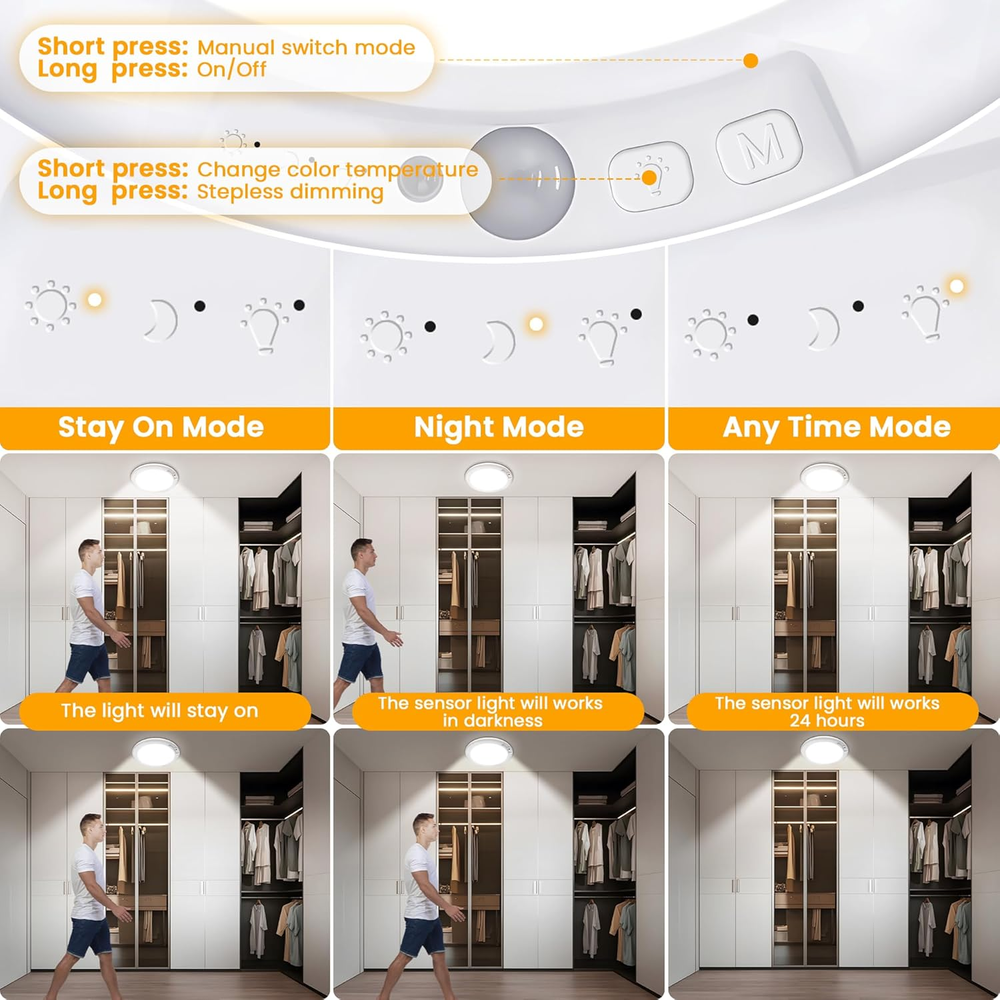 Short press: Manual switch mode
Long press: On/Off

Short press: Change color temperature
Long press: Stepless dimming

M

Stay On Mode

Night Mode

Any Time Mode

The light will stay on

The sensor light will works in darkness

The sensor light will works 24 hours