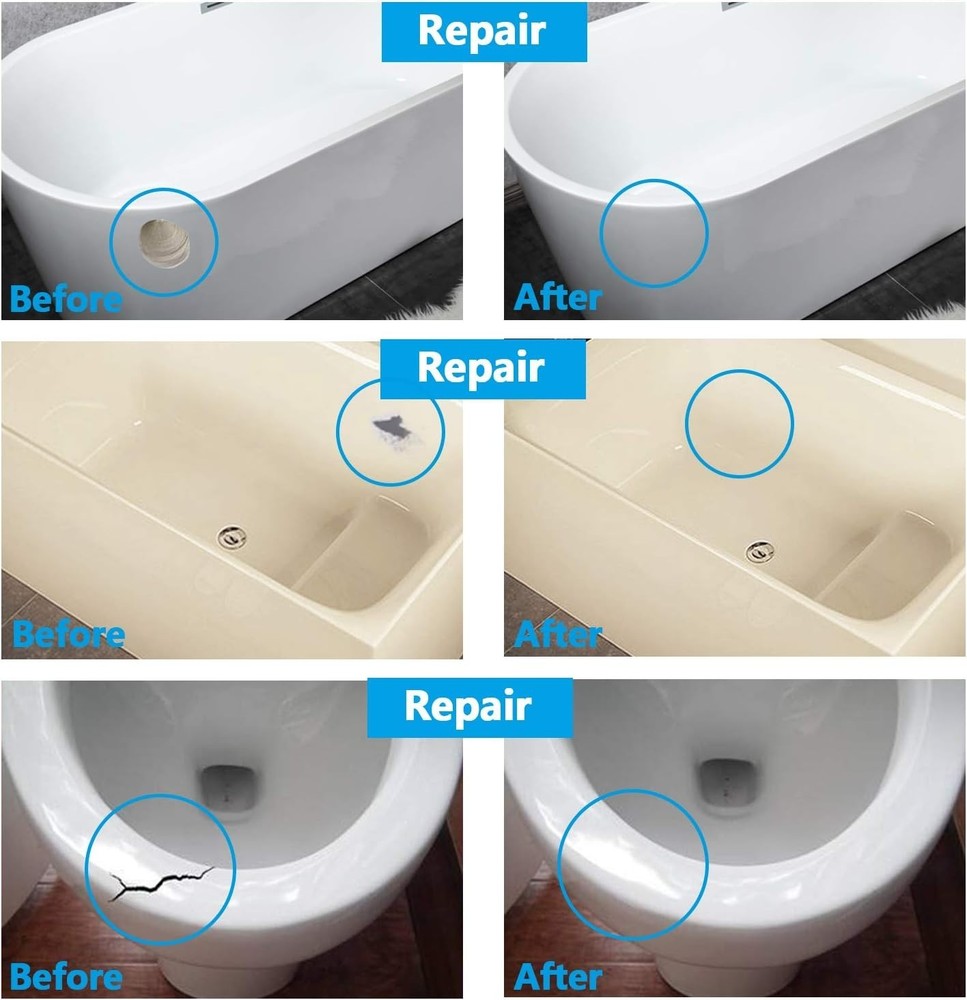 Repair

Before

After

Repair

Before

After

Repair

Before

After