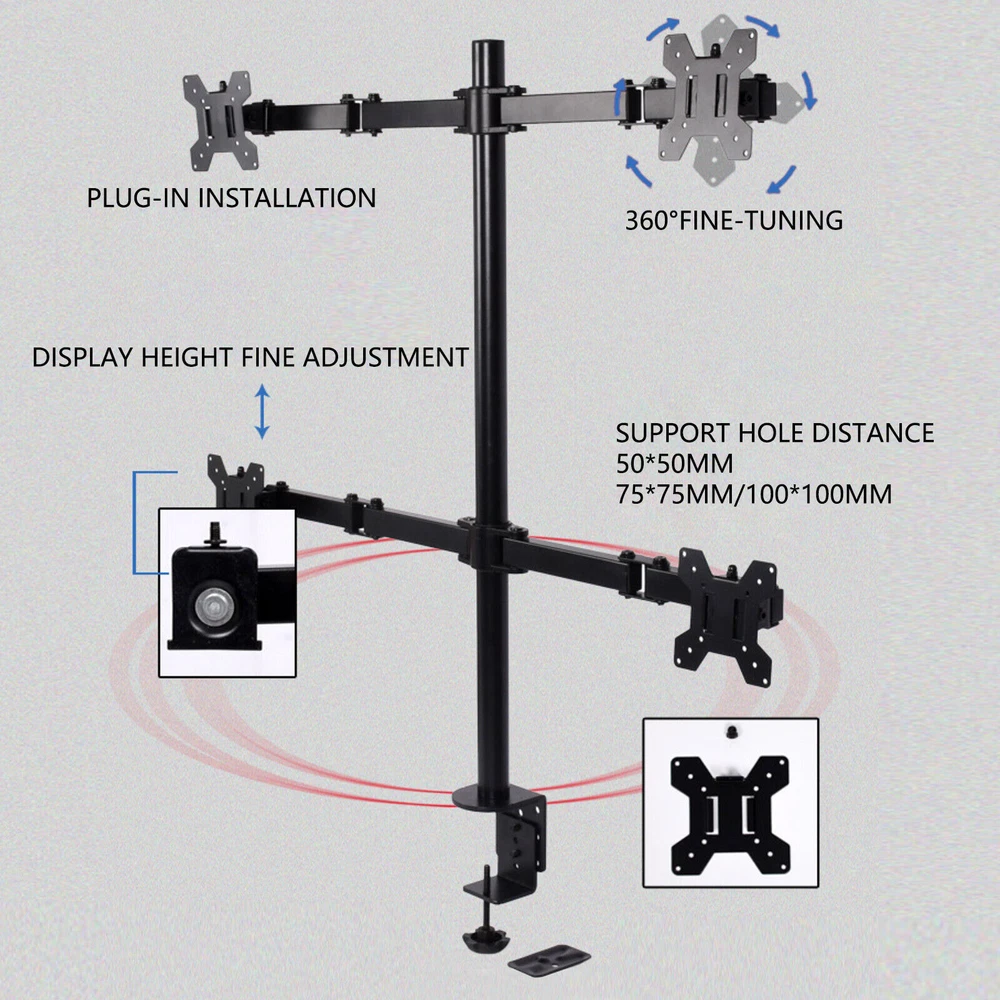 PLUG-IN INSTALLATION

360°FINE-TUNING

DISPLAY HEIGHT FINE ADJUSTMENT

SUPPORT HOLE DISTANCE
50*50MM
75*75MM/100*100MM