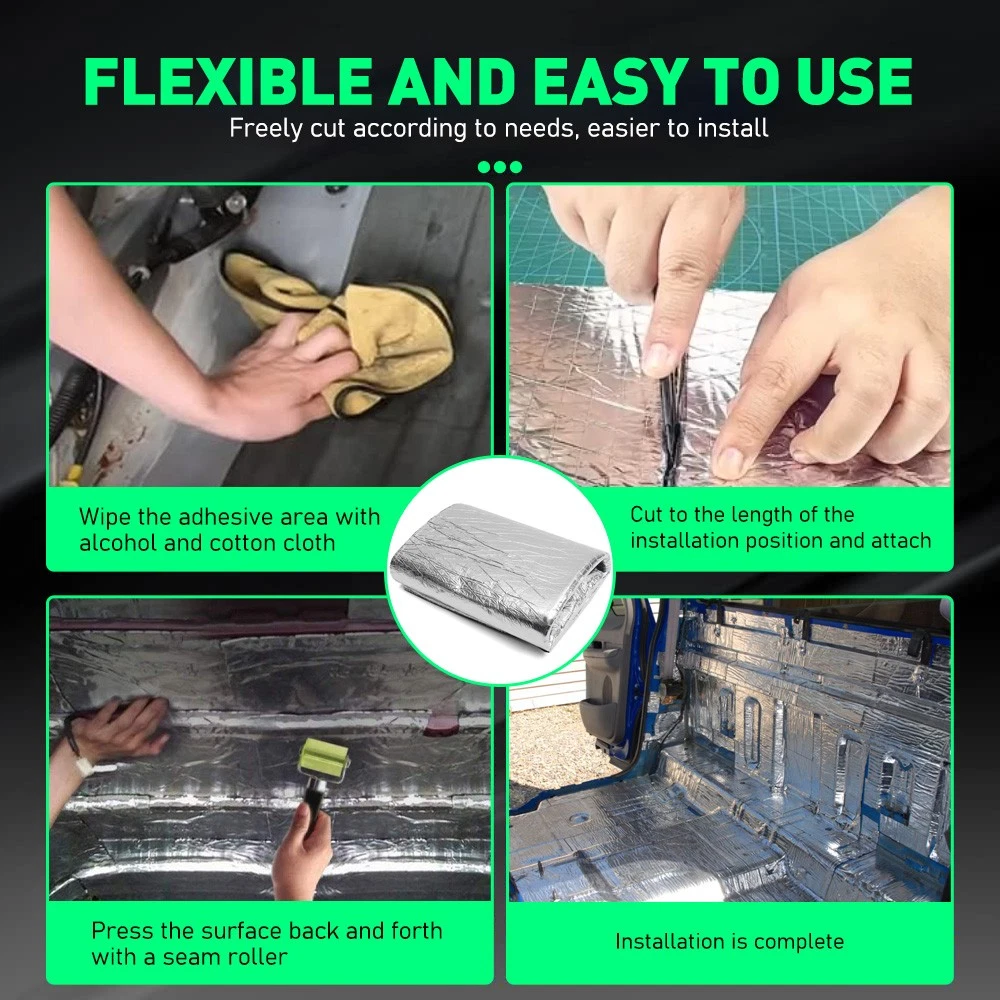 FLEXIBLE AND EASY TO USE

Freely cut according to needs, easier to install

Wipe the adhesive area with alcohol and cotton cloth

Cut to the length of the installation position and attach

Press the surface back and forth with a seam roller

Installation is complete