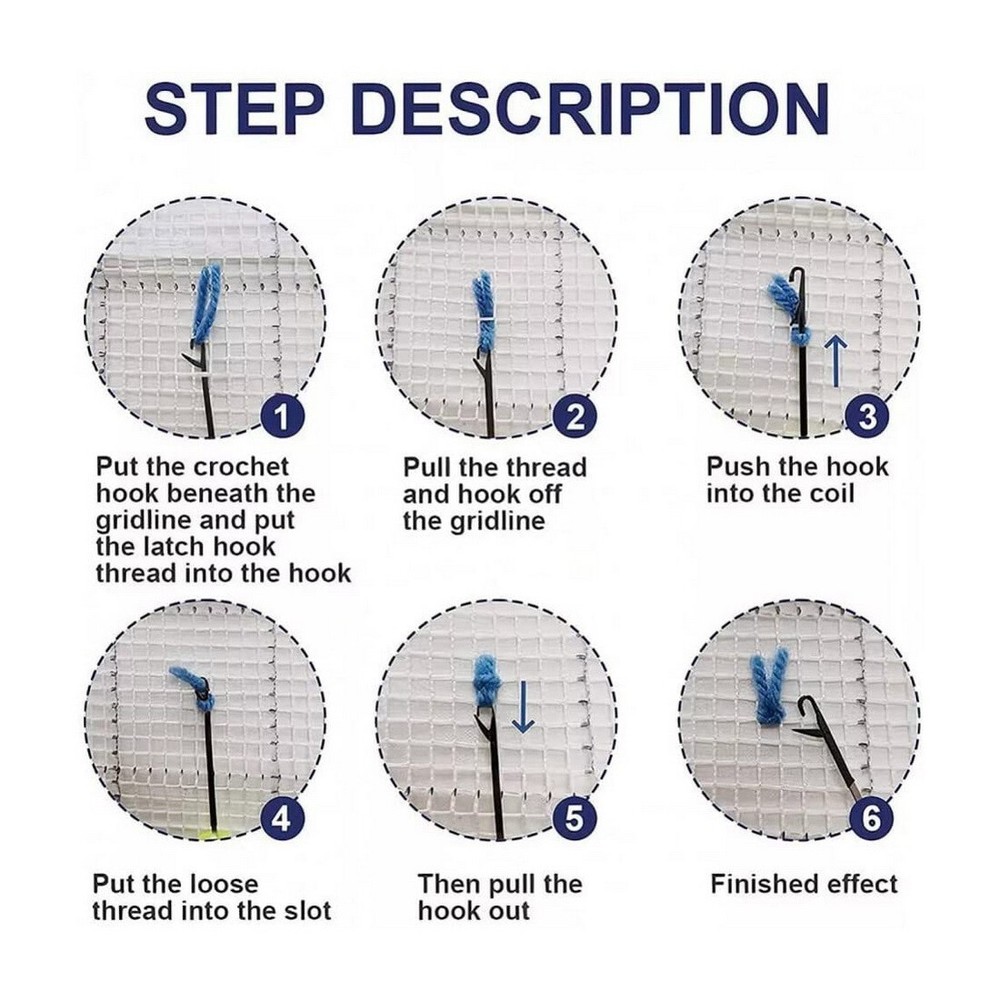 STEP DESCRIPTION

1

Put the crochet hook beneath the gridline and put the latch hook thread into the hook

2

Pull the thread and hook off the gridline

3

Push the hook into the coil

4

Put the loose thread into the slot

5

Then pull the hook out

6

Finished effect