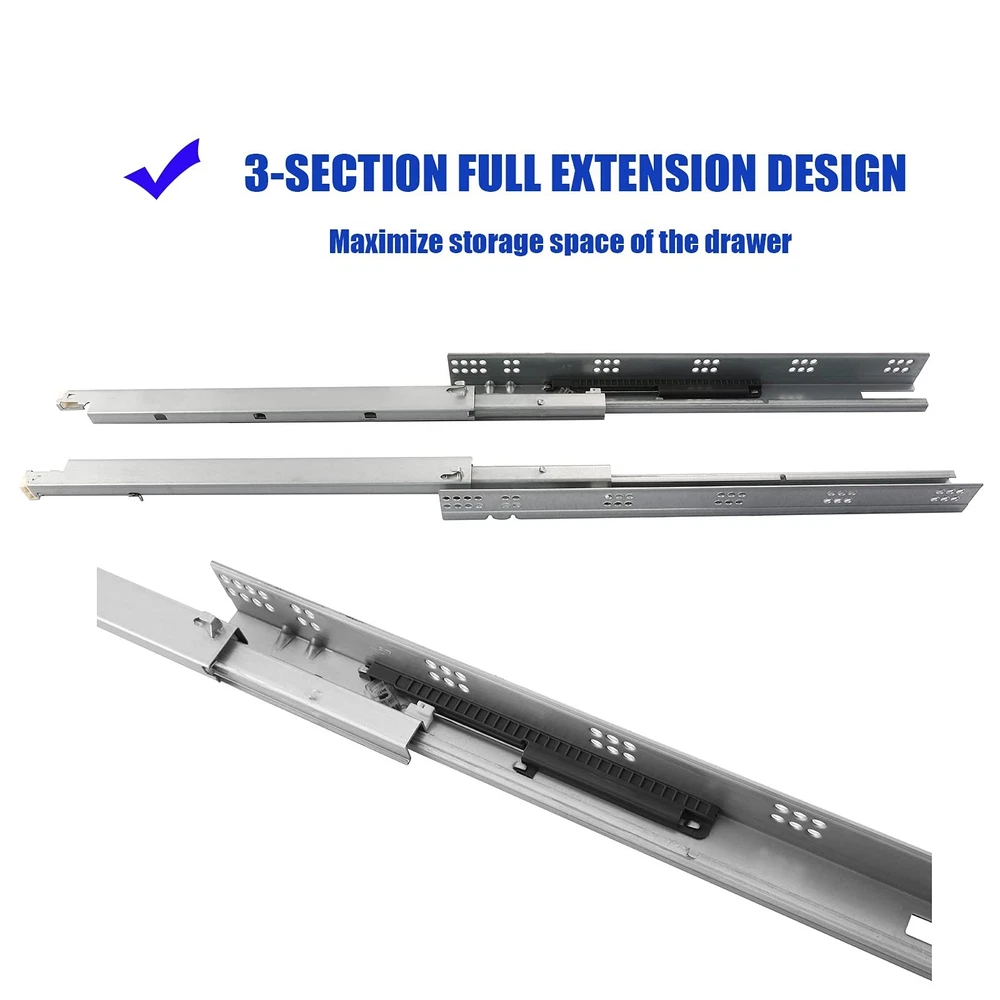 3-SECTION FULL EXTENSION DESIGN

Maximize storage space of the drawer