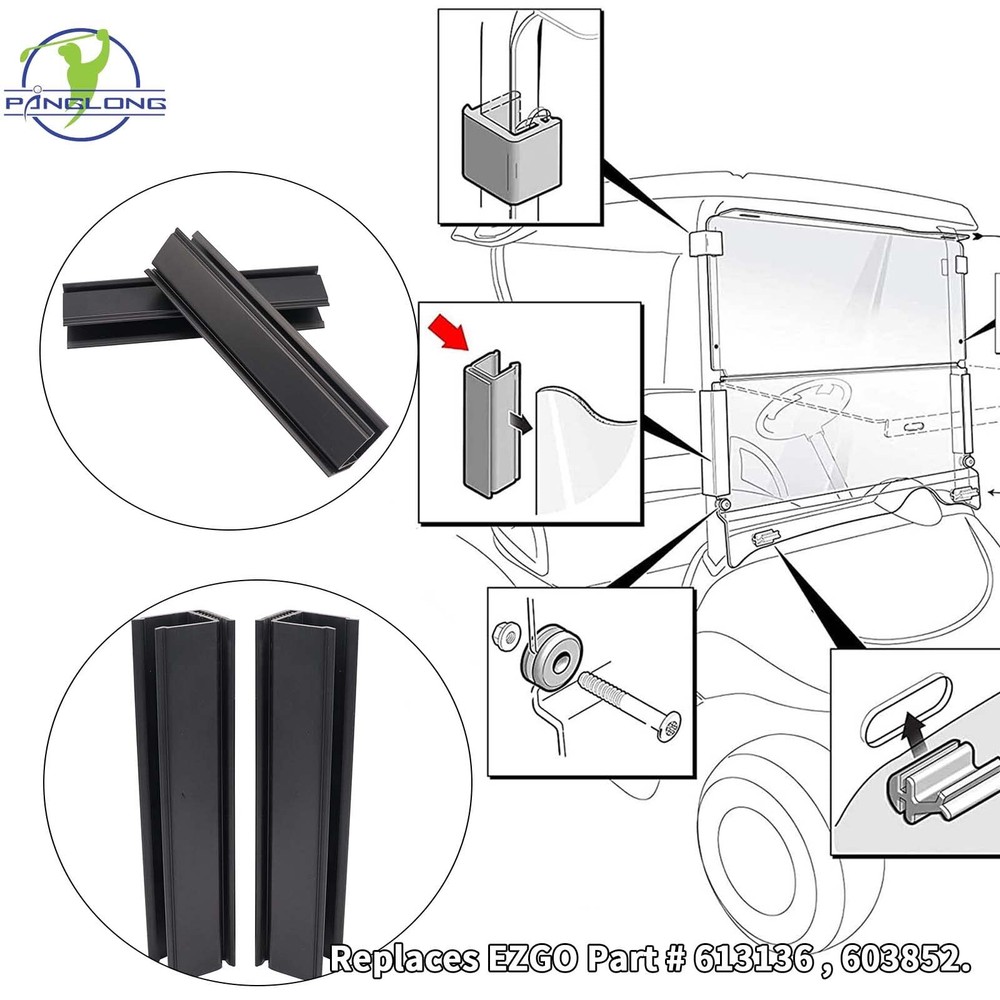 PANGLONG

Replaces EZGO Part # 613136 , 603852.