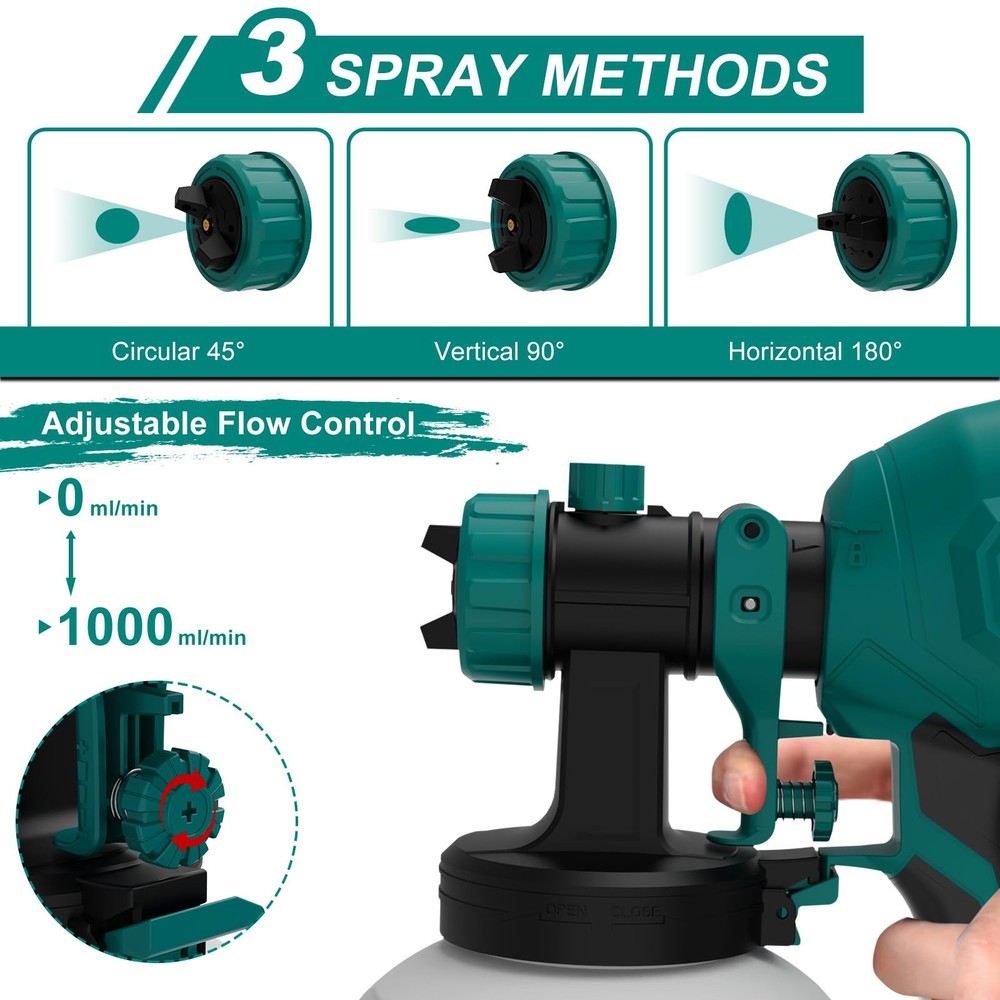 3 SPRAY METHODS

Circular 45°

Vertical 90°

Horizontal 180°

Adjustable Flow Control

0 ml/min

1000 ml/min

OPEN CLOSE