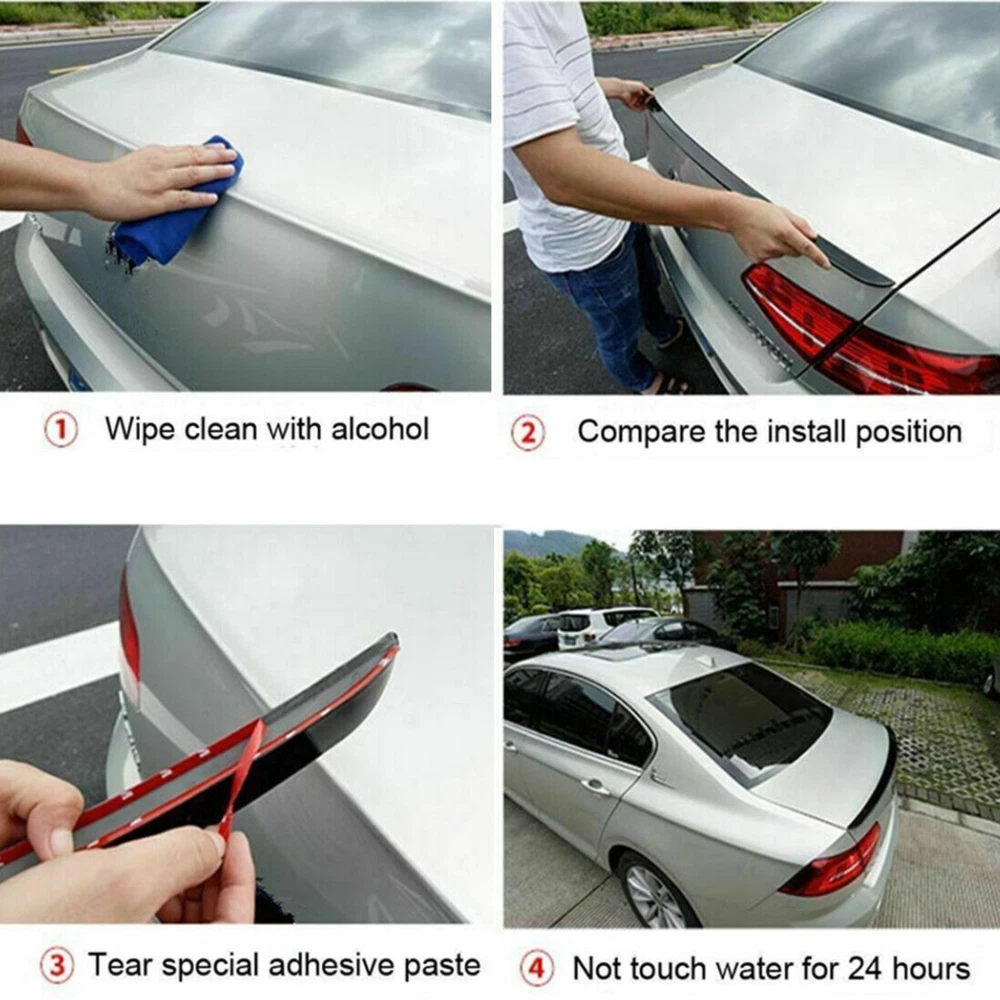 ① Wipe clean with alcohol

② Compare the install position

③ Tear special adhesive paste

④ Not touch water for 24 hours