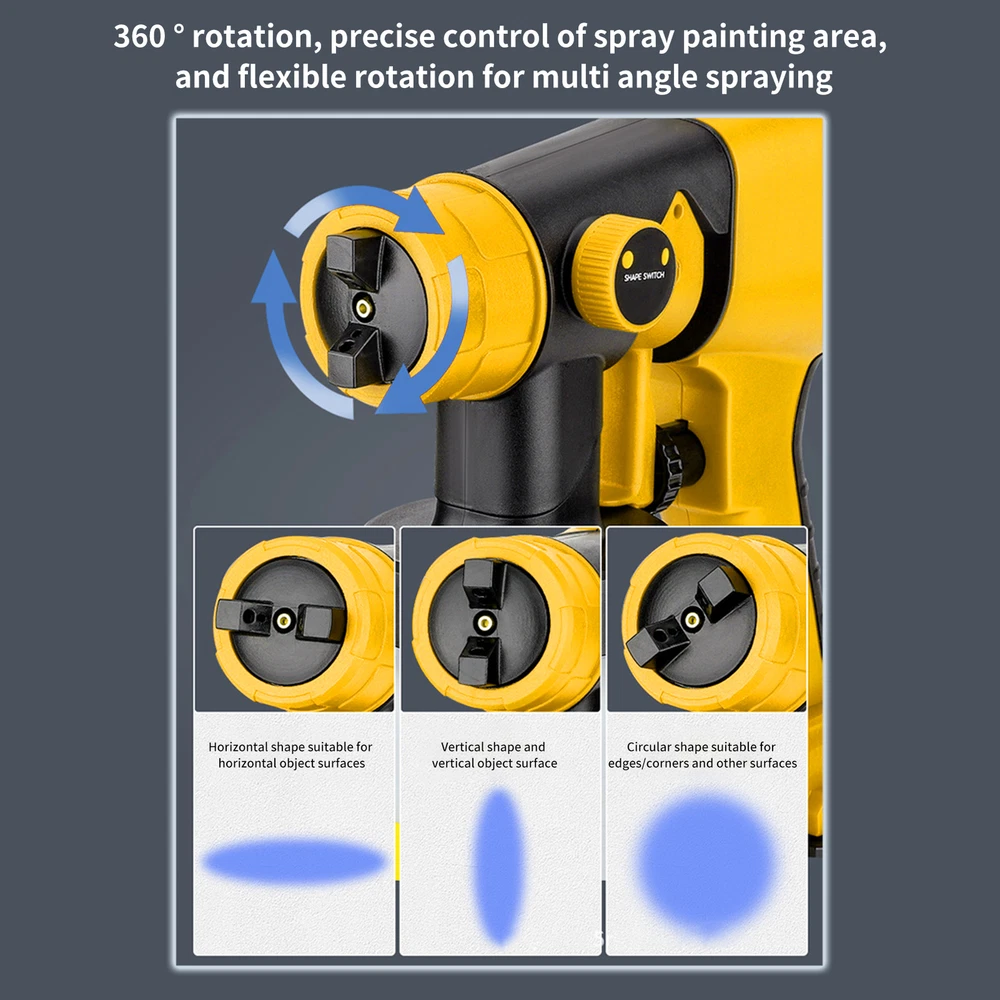 360 ° rotation, precise control of spray painting area, and flexible rotation for multi angle spraying

SHAPE SWITCH

Horizontal shape suitable for horizontal object surfaces

Vertical shape and vertical object surface

Circular shape suitable for edges/corners and other surfaces