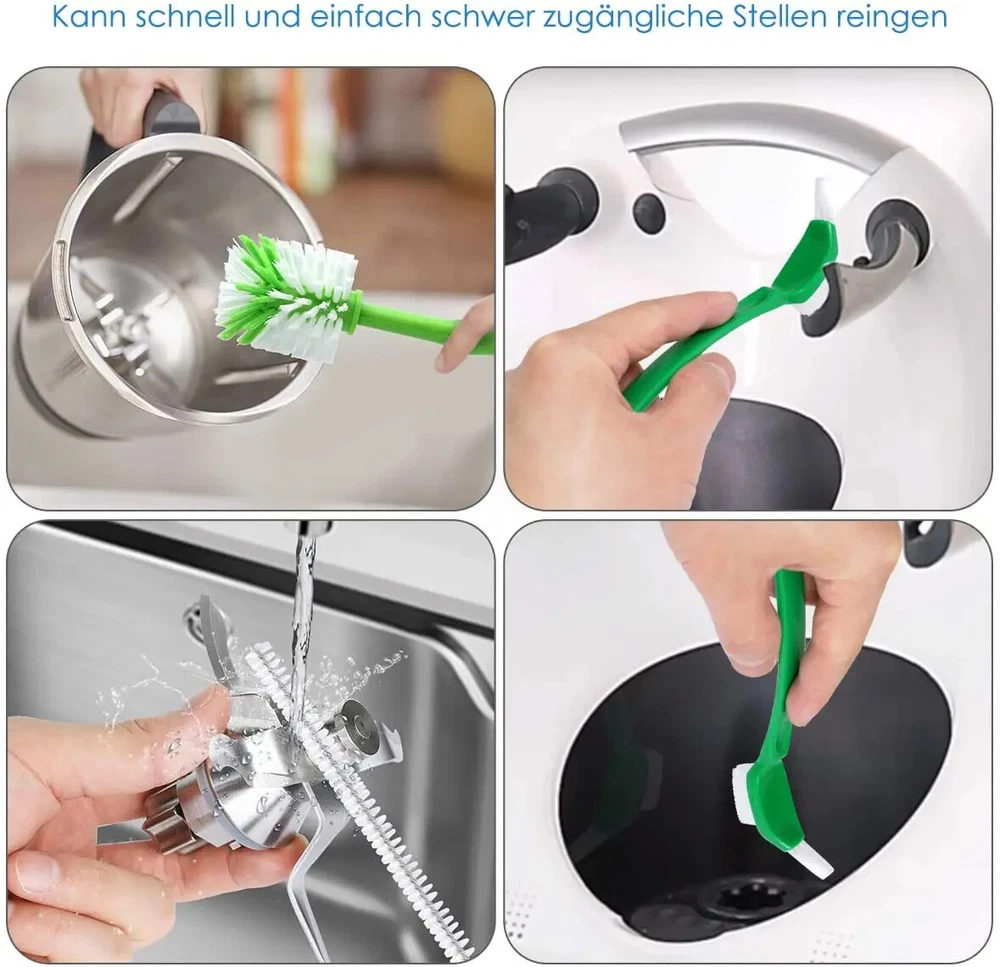 Kann schnell und einfach schwer zugängliche Stellen reingen