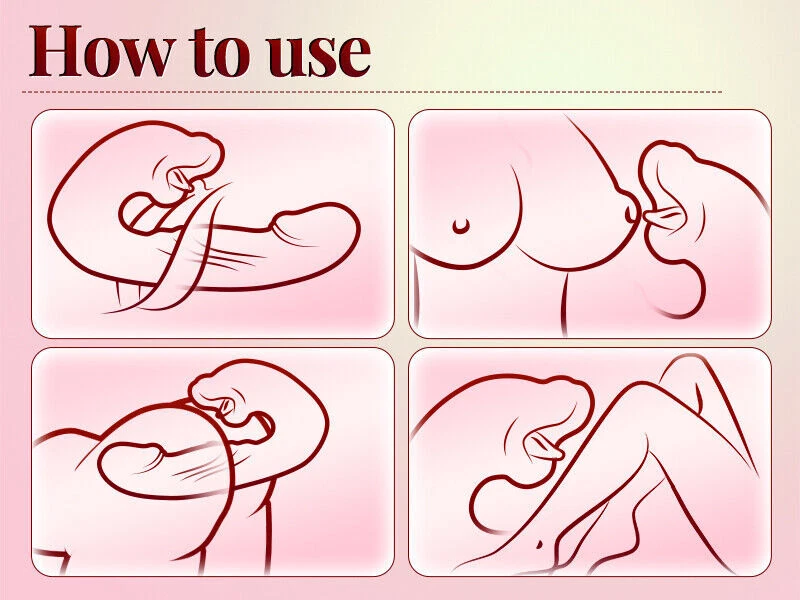 How to use