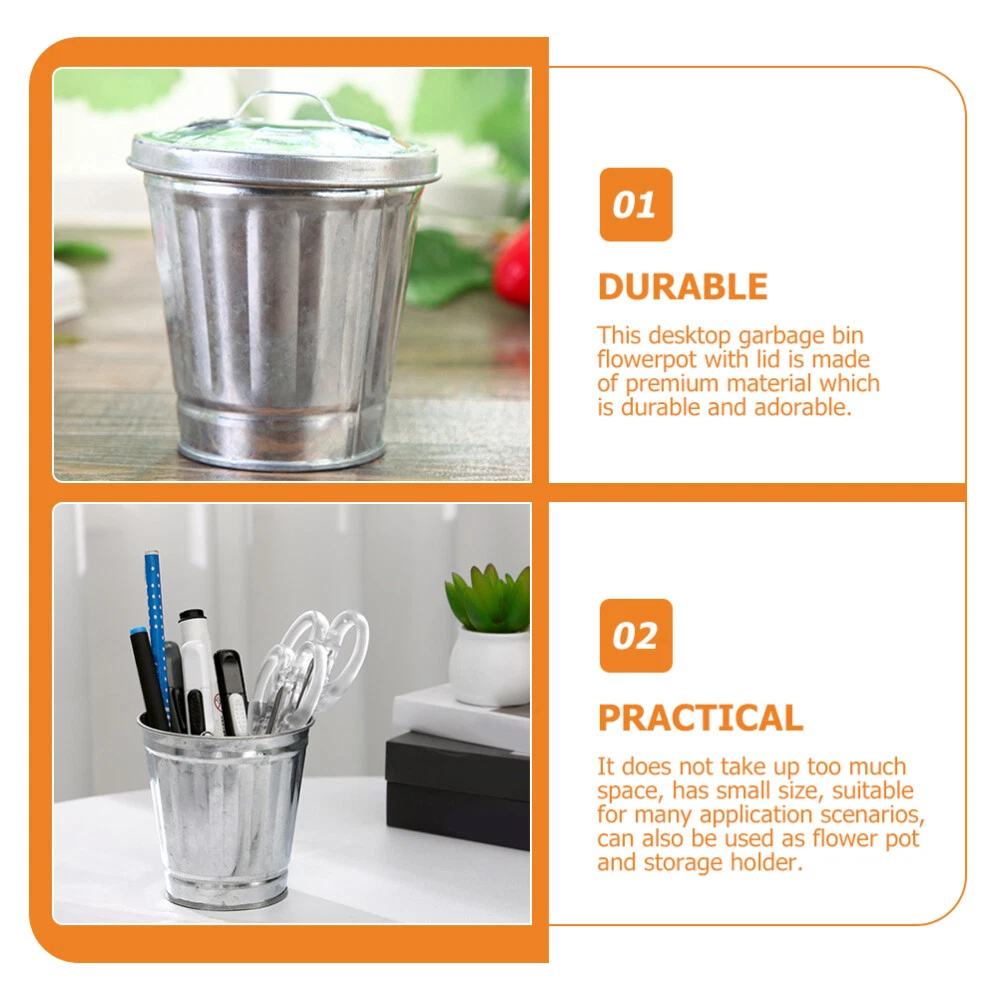 01

DURABLE

This desktop garbage bin flowerpot with lid is made of premium material which is durable and adorable.

02

PRACTICAL

It does not take up too much space, has small size, suitable for many application scenarios, can also be used as flower pot and storage holder.