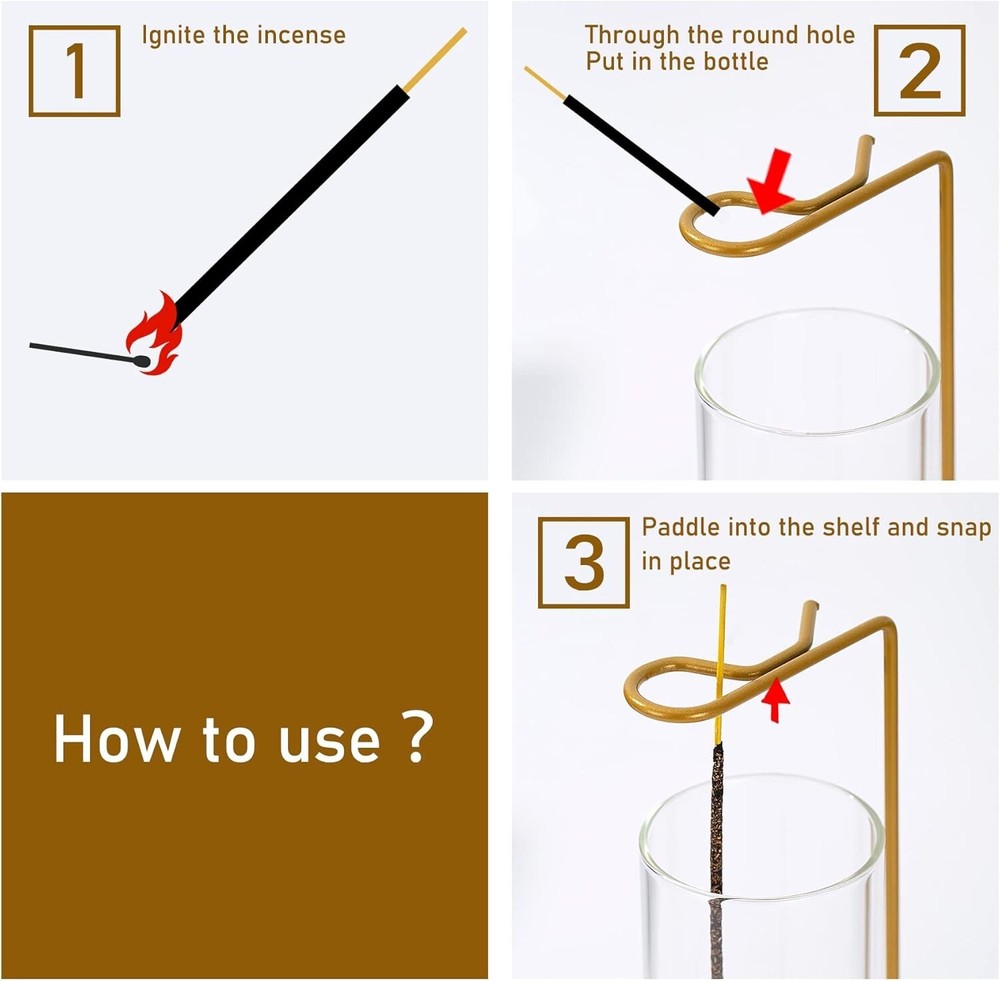 1
Ignite the incense

Through the round hole
Put in the bottle
2

How to use ?

3
Paddle into the shelf and snap in place