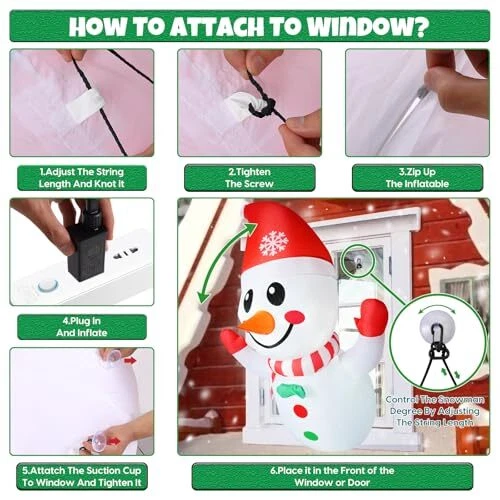 HOW TO ATTACH TO WINDOW?

1.Adjust The String Length And Knot It

2.Tighten The Screw

3.Zip Up The Inflatable

4.Plug In And Inflate

Control The Snowman Degree By Adjusting The String Length

5.Attatch The Suction Cup To Window And Tighten It

6.Place it in the Front of the Window or Door