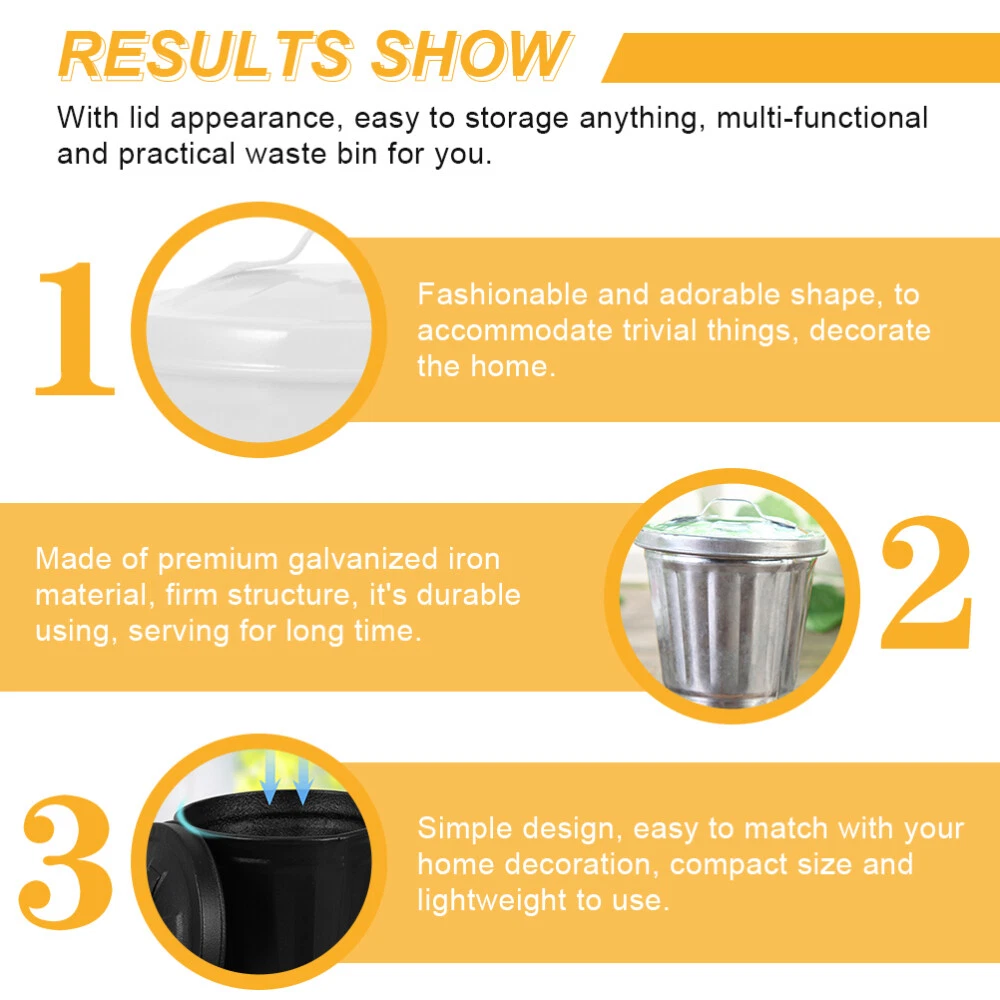 RESULTS SHOW

With lid appearance, easy to storage anything, multi-functional and practical waste bin for you.

1

Fashionable and adorable shape, to accommodate trivial things, decorate the home.

Made of premium galvanized iron material, firm structure, it's durable using, serving for long time.

2

3

Simple design, easy to match with your home decoration, compact size and lightweight to use.