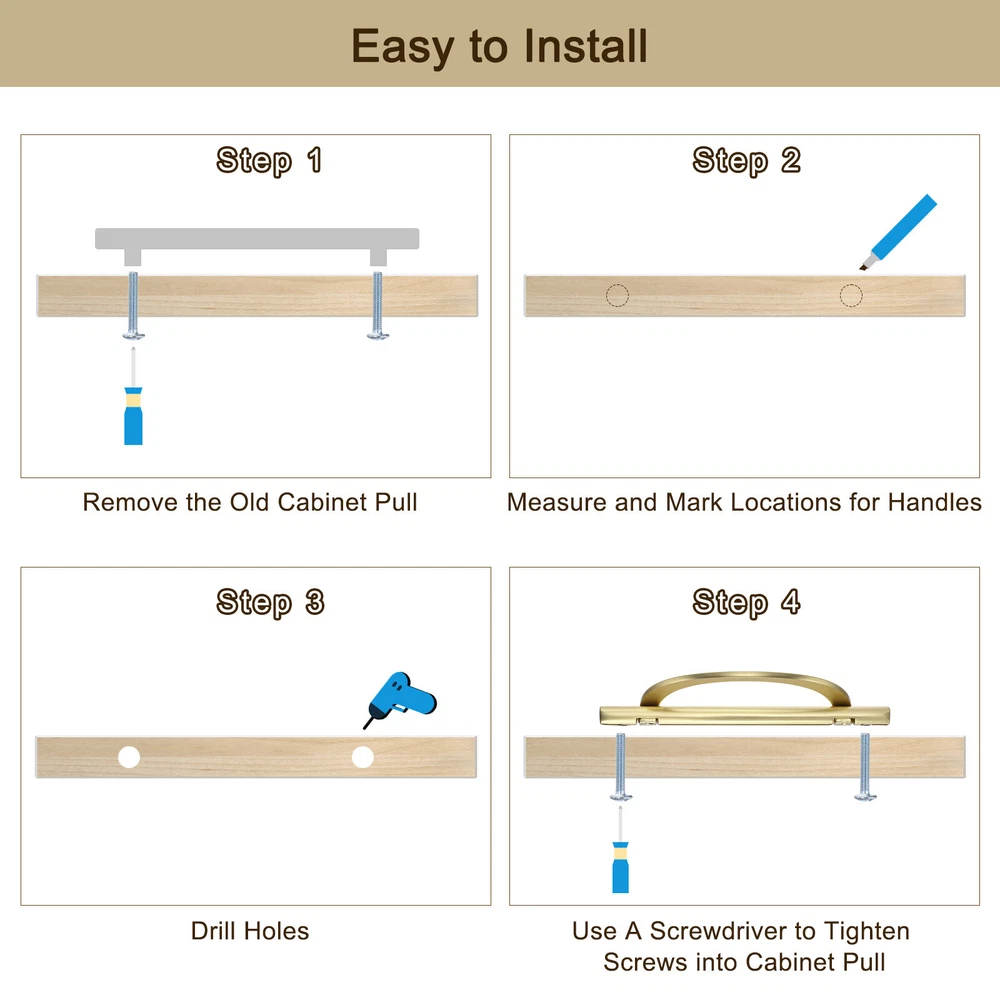 Easy to Install

Step 1

Remove the Old Cabinet Pull

Step 2

Measure and Mark Locations for Handles

Step 3

Drill Holes

Step 4

Use A Screwdriver to Tighten Screws into Cabinet Pull