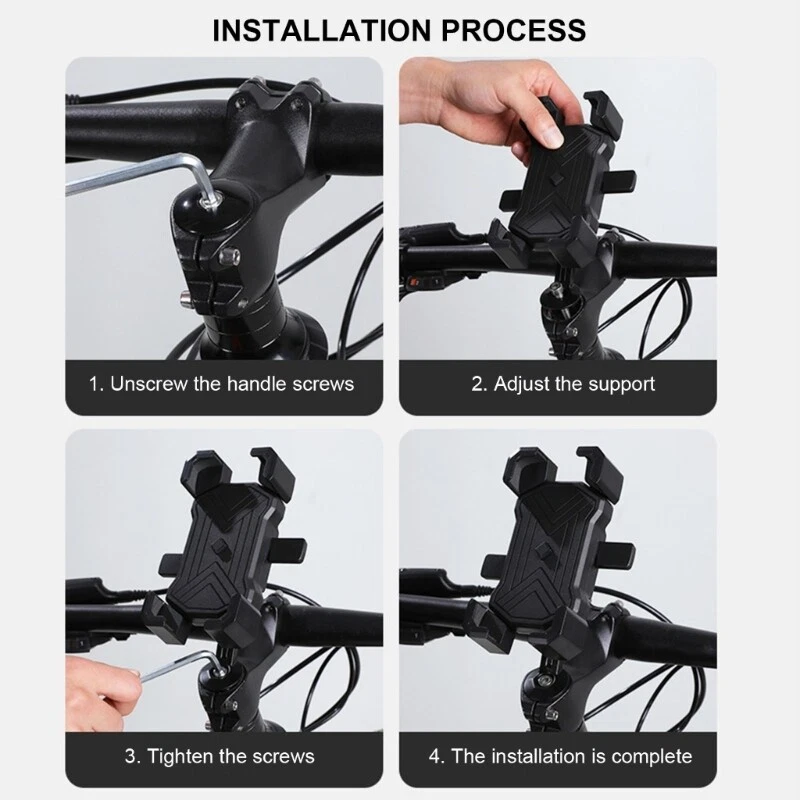 INSTALLATION PROCESS

1. Unscrew the handle screws

2. Adjust the support

3. Tighten the screws

4. The installation is complete