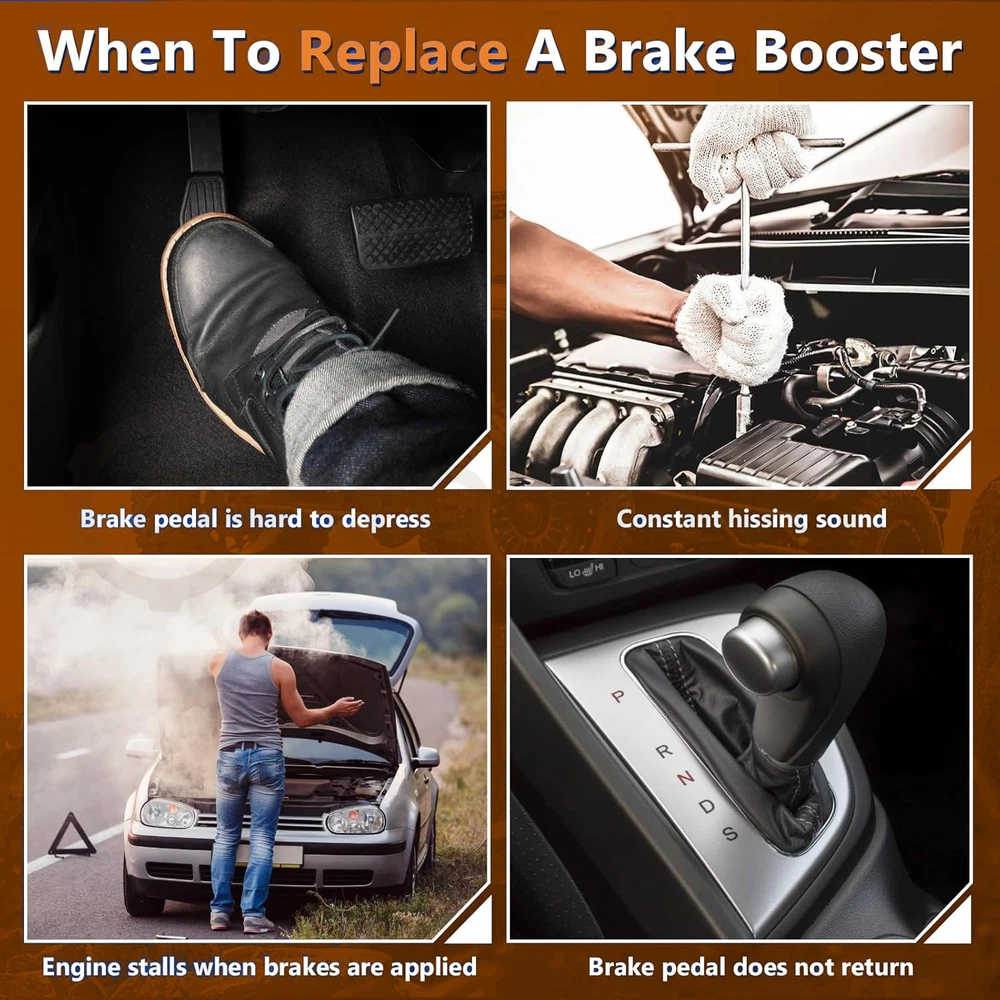 When To Replace A Brake Booster

Brake pedal is hard to depress

Constant hissing sound

Engine stalls when brakes are applied

LO HI

P
R
N
D
S

Brake pedal does not return