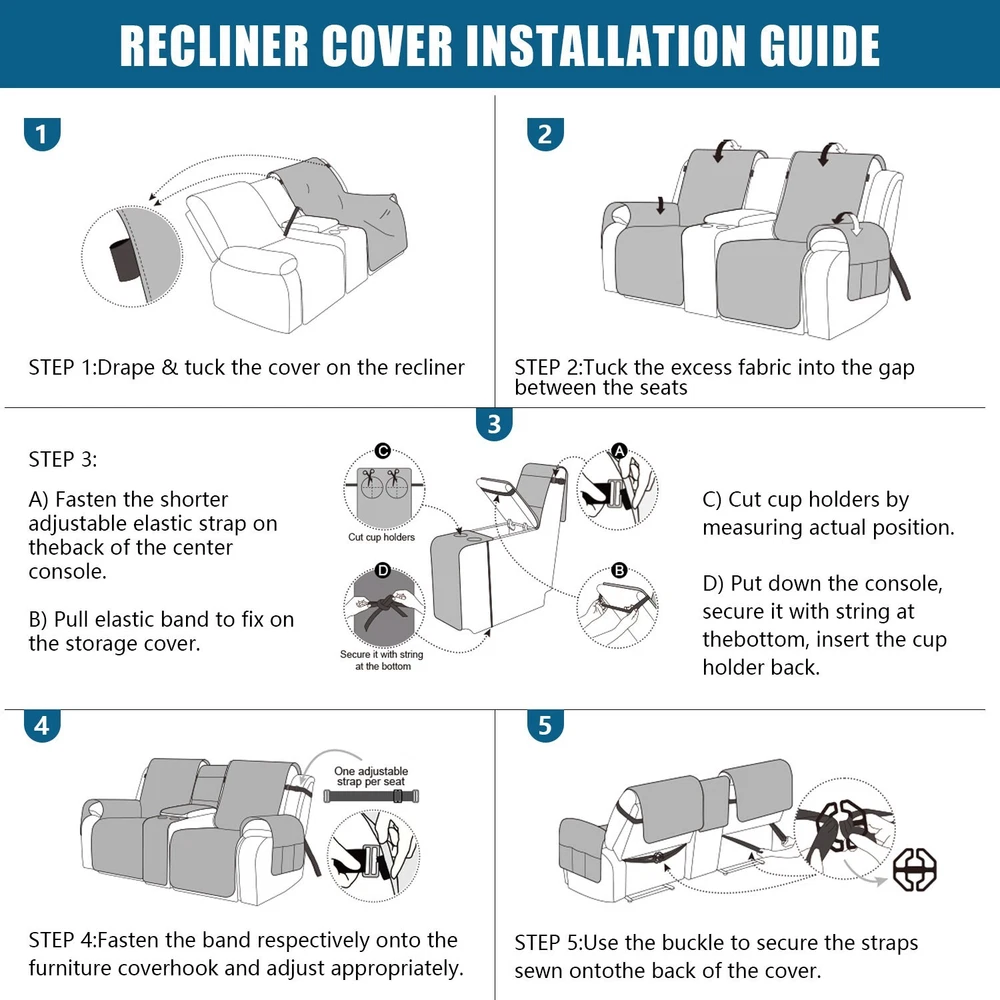 RECLINER COVER INSTALLATION GUIDE

1

STEP 1:Drape & tuck the cover on the recliner

2

STEP 2:Tuck the excess fabric into the gap between the seats

3

STEP 3:

A) Fasten the shorter adjustable elastic strap on theback of the center console.

B) Pull elastic band to fix on the storage cover.

C

Cut cup holders

D

Secure it with string at the bottom

A

B

C) Cut cup holders by measuring actual position.

D) Put down the console, secure it with string at thebottom, insert the cup holder back.

4

One adjustable strap per seat

STEP 4:Fasten the band respectively onto the furniture coverhook and adjust appropriately.

5

STEP 5:Use the buckle to secure the straps sewn ontothe back of the cover.