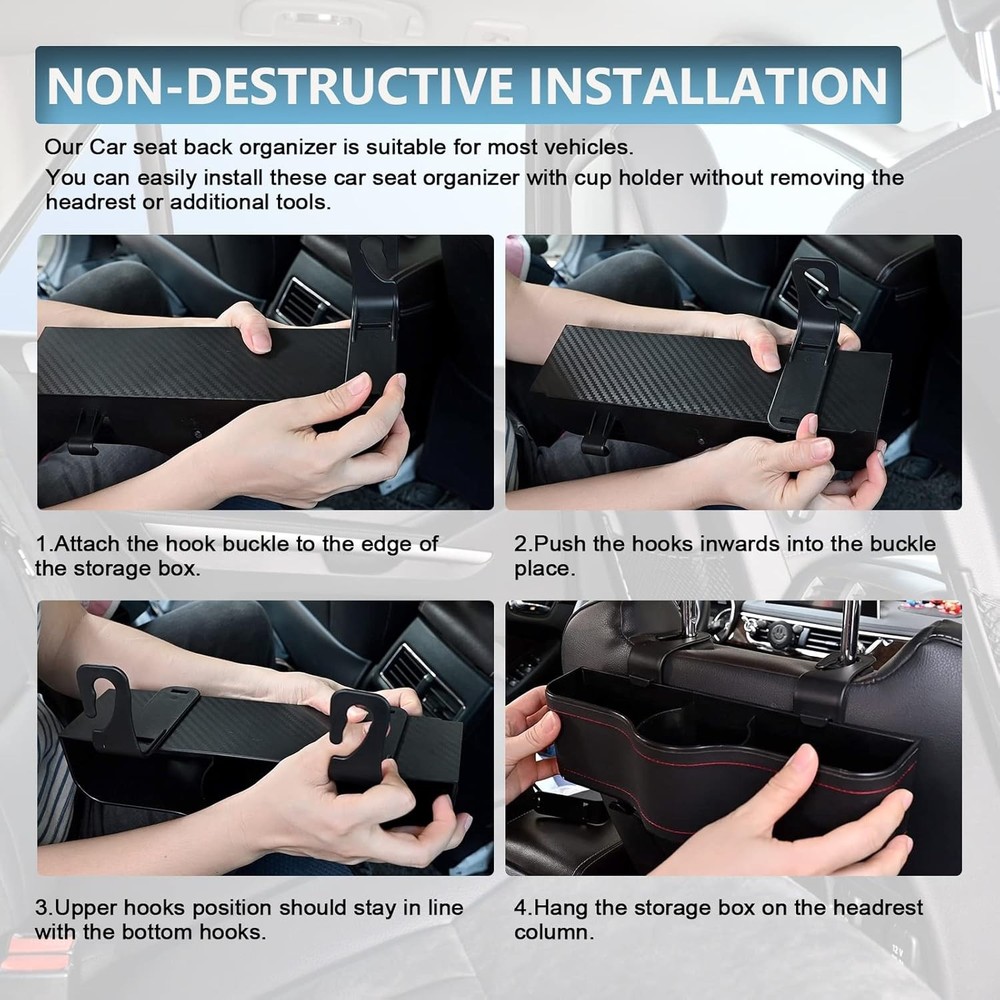 NON-DESTRUCTIVE INSTALLATION

Our Car seat back organizer is suitable for most vehicles.
You can easily install these car seat organizer with cup holder without removing the headrest or additional tools.

1.Attach the hook buckle to the edge of the storage box.

2.Push the hooks inwards into the buckle place.

3.Upper hooks position should stay in line with the bottom hooks.

4.Hang the storage box on the headrest column.