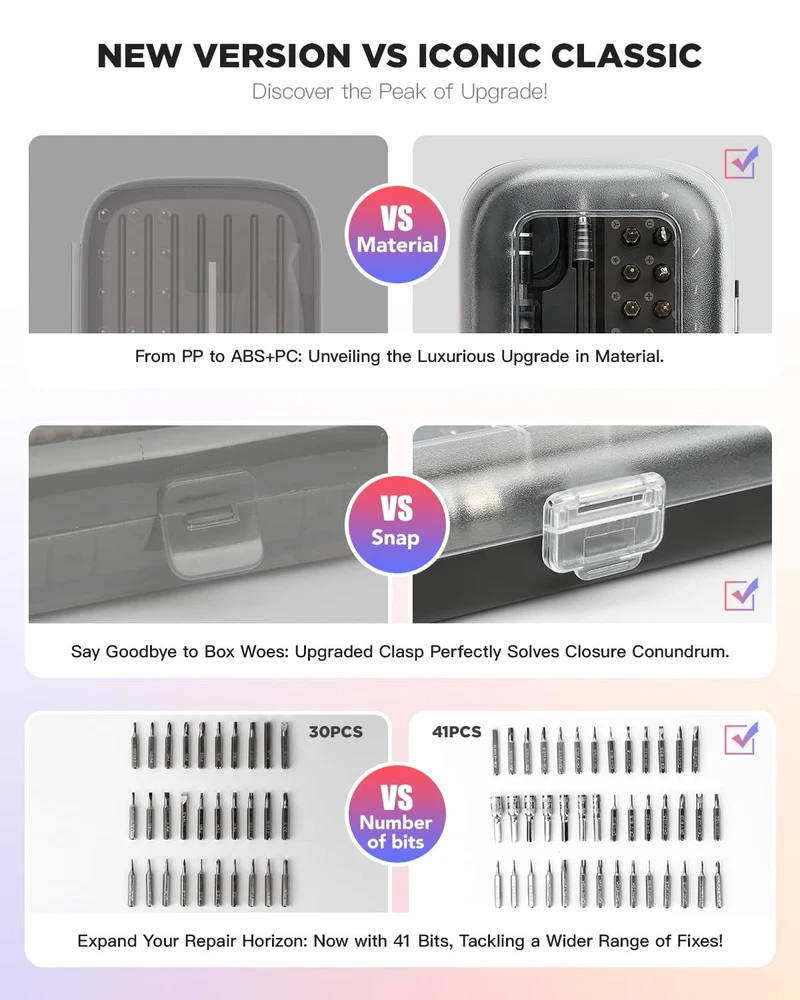 NEW VERSION VS ICONIC CLASSIC
Discover the Peak of Upgrade!

VS
Material

From PP to ABS+PC: Unveiling the Luxurious Upgrade in Material.

VS
Snap

Say Goodbye to Box Woes: Upgraded Clasp Perfectly Solves Closure Conundrum.

30PCS

VS
Number of bits

41PCS

Expand Your Repair Horizon: Now with 41 Bits, Tackling a Wider Range of Fixes!