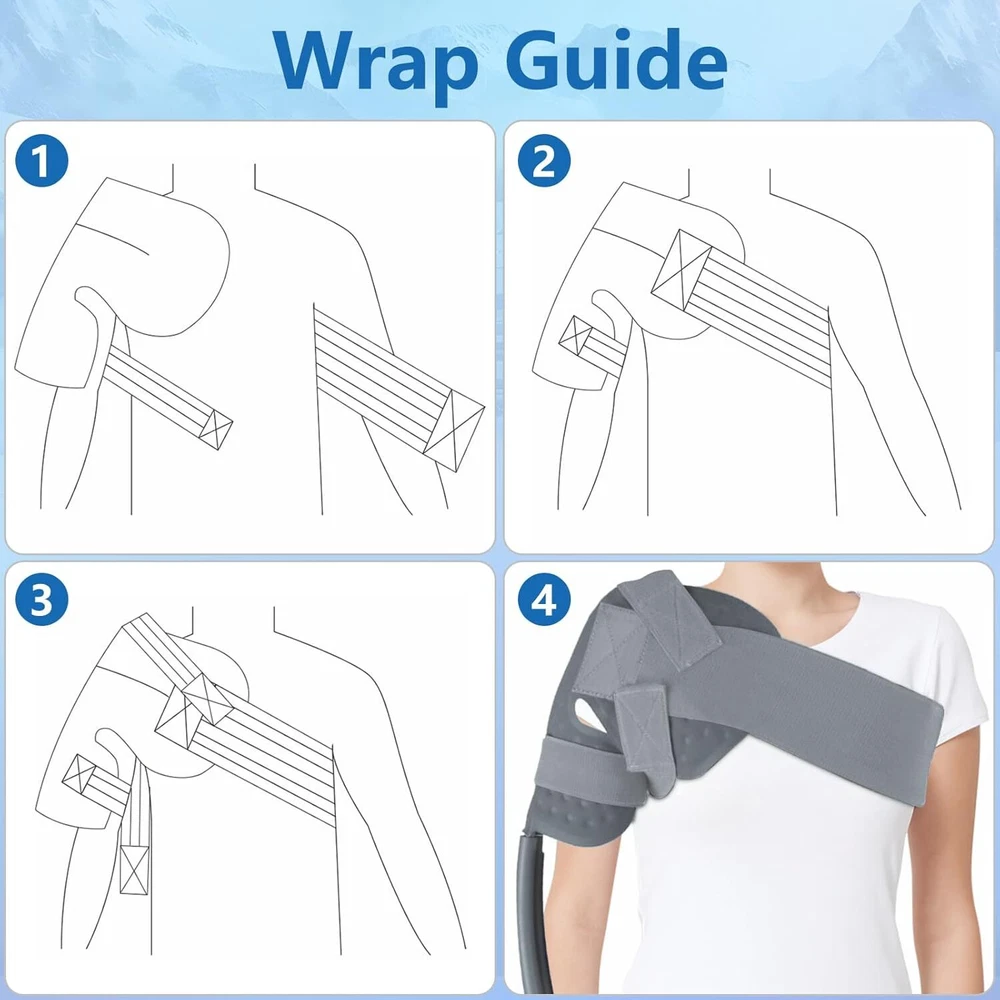 Wrap Guide

1

2

3

4