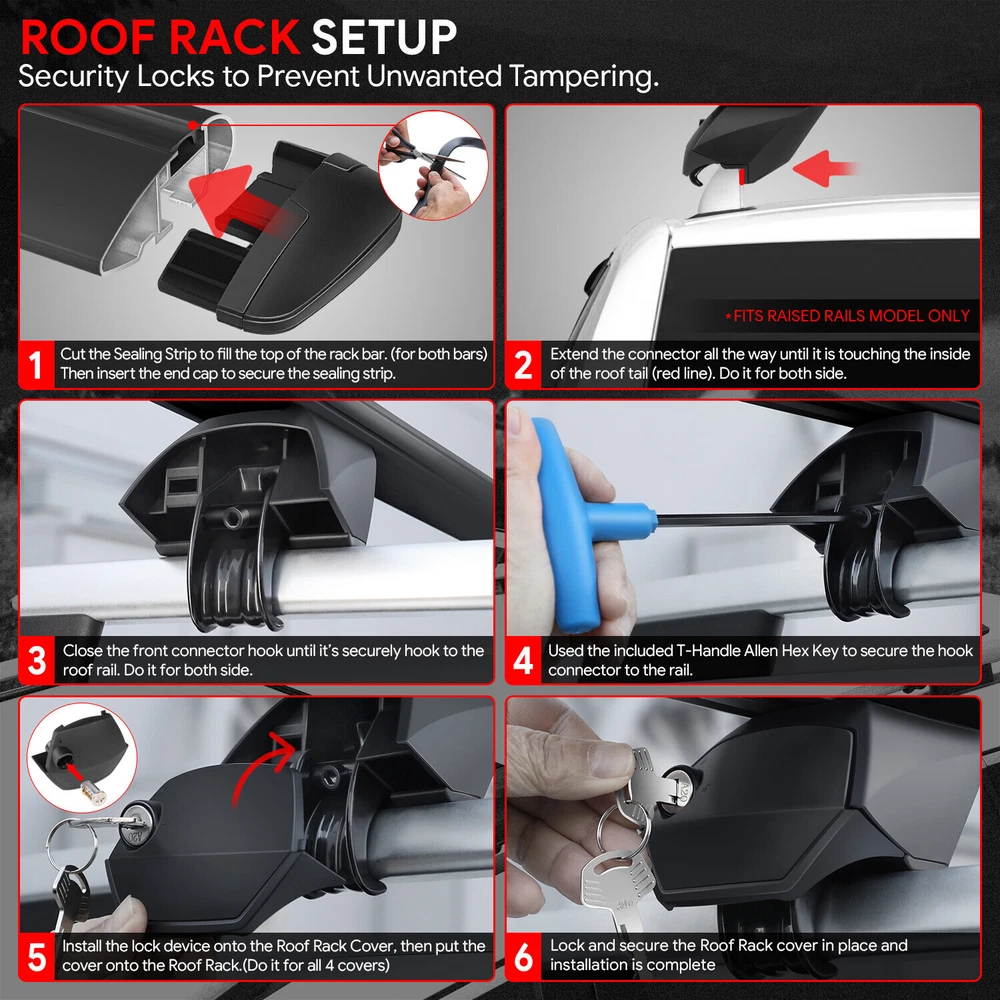 ROOF RACK SETUP
Security Locks to Prevent Unwanted Tampering.

1 Cut the Sealing Strip to fill the top of the rack bar. (for both bars) Then insert the end cap to secure the sealing strip.

*FITS RAISED RAILS MODEL ONLY

2 Extend the connector all the way until it is touching the inside of the roof tail (red line). Do it for both side.

3 Close the front connector hook until it's securely hook to the roof rail. Do it for both side.

4 Used the included T-Handle Allen Hex Key to secure the hook connector to the rail.

5 Install the lock device onto the Roof Rack Cover, then put the cover onto the Roof Rack.(Do it for all 4 covers)

6 Lock and secure the Roof Rack cover in place and installation is complete