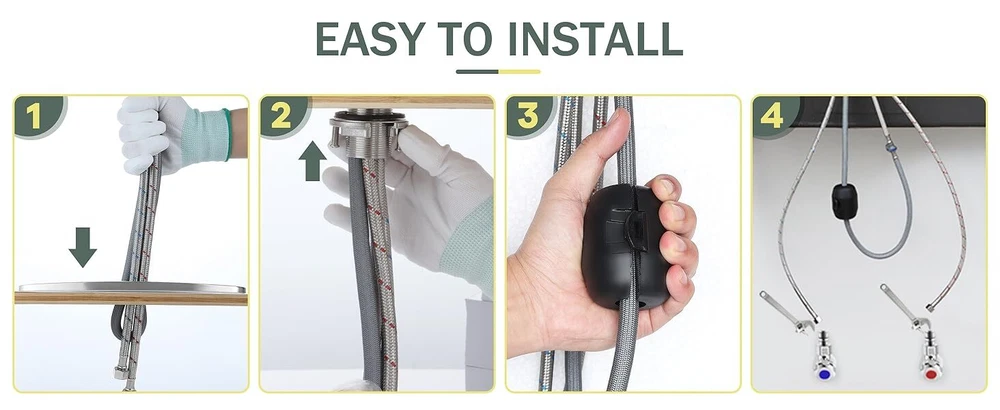 EASY TO INSTALL

1

2

3

4