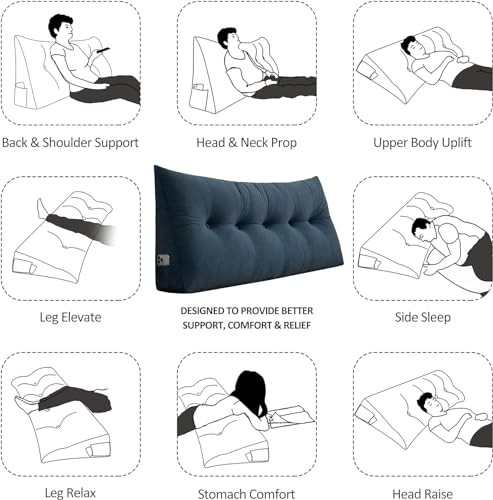 Back & Shoulder Support

Head & Neck Prop

Upper Body Uplift

Leg Elevate

DESIGNED TO PROVIDE BETTER SUPPORT, COMFORT & RELIEF

Side Sleep

Leg Relax

Stomach Comfort

Head Raise