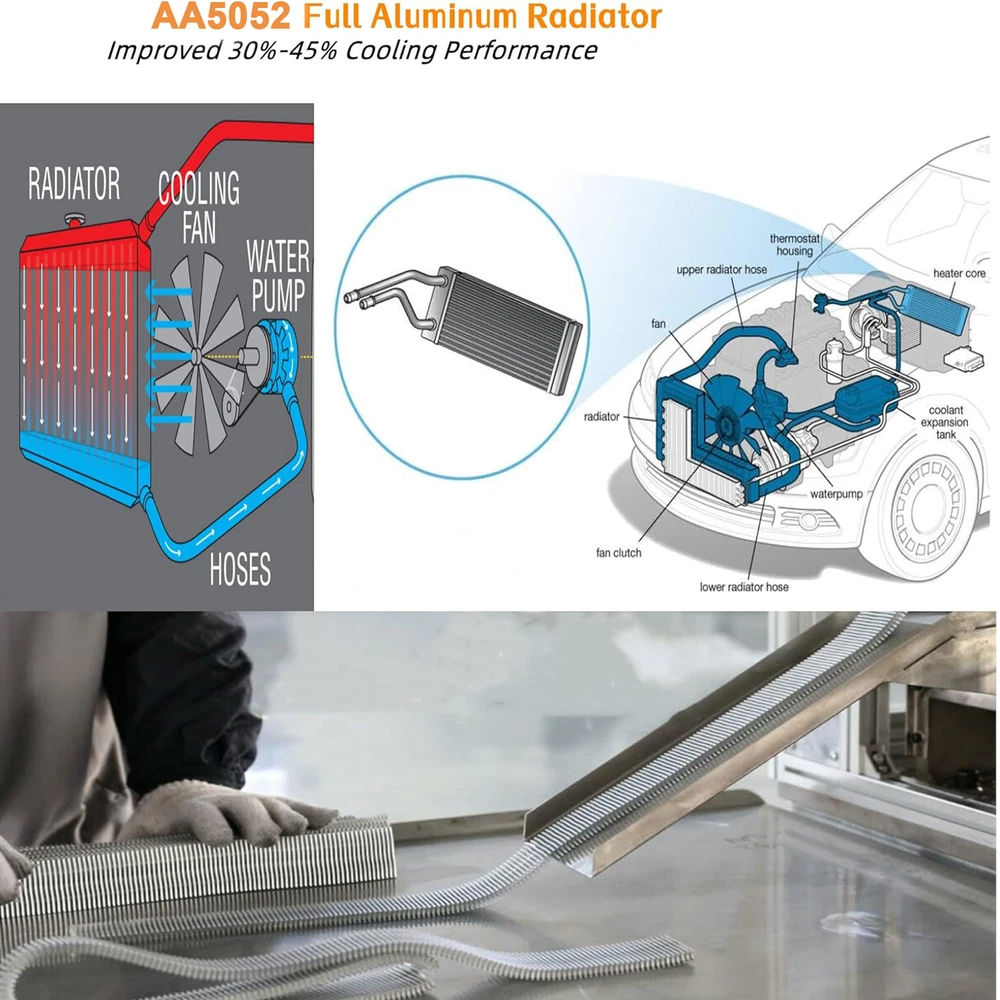 AA5052 Full Aluminum Radiator
Improved 30%-45% Cooling Performance

RADIATOR
COOLING FAN
WATER PUMP
HOSES

thermostat housing
upper radiator hose
heater core
fan
radiator
coolant expansion tank
waterpump
fan clutch
lower radiator hose